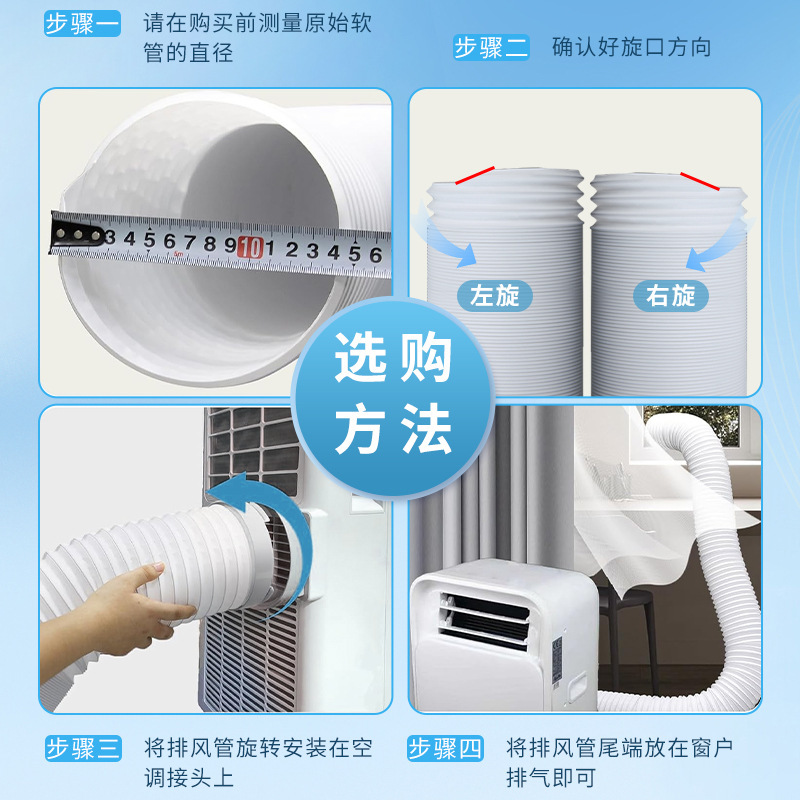 步骤一 请在购买前测量原始软管的直径

步骤二 确认好旋口方向

3 4 5 6 7 8 9 10 1 2 3 4 5 6

左旋

右旋

选购方法

步骤三 将排风管旋转安装在空调接头上

步骤四 将排风管尾端放在窗户排气即可