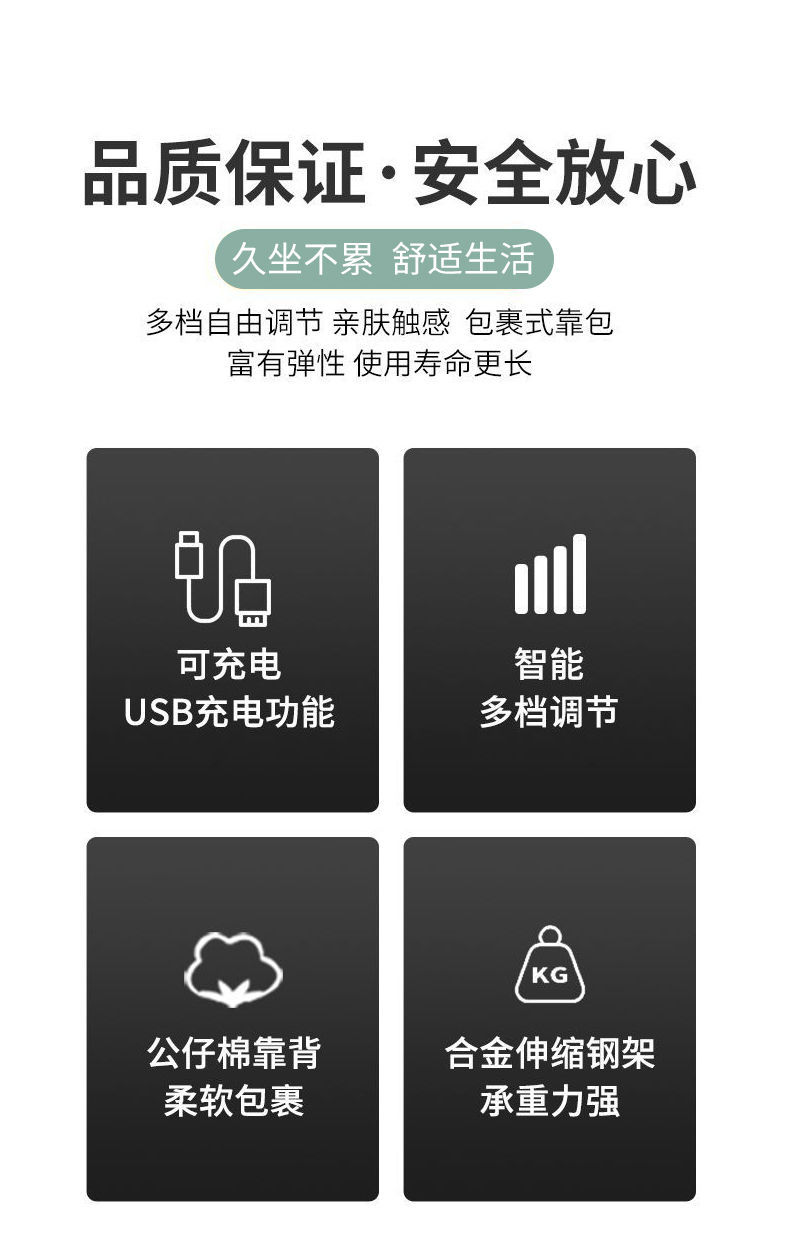 品质保证·安全放心

久坐不累 舒适生活

多档自由调节 亲肤触感 包裹式靠包
富有弹性 使用寿命更长

可充电
USB充电功能

智能
多档调节

公仔棉靠背
柔软包裹

KG

合金伸缩钢架
承重力强