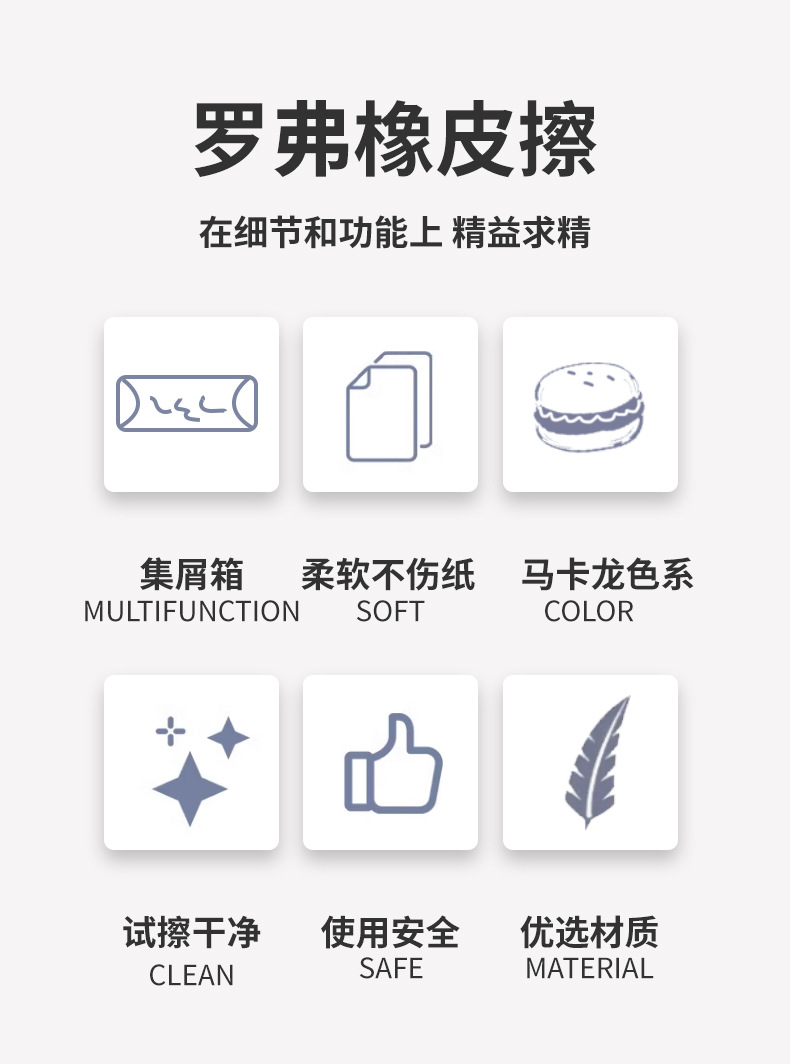 罗弗橡皮擦

在细节和功能上 精益求精

集屑箱
MULTIFUNCTION

柔软不伤纸
SOFT

马卡龙色系
COLOR

试擦干净
CLEAN

使用安全
SAFE

优选材质
MATERIAL