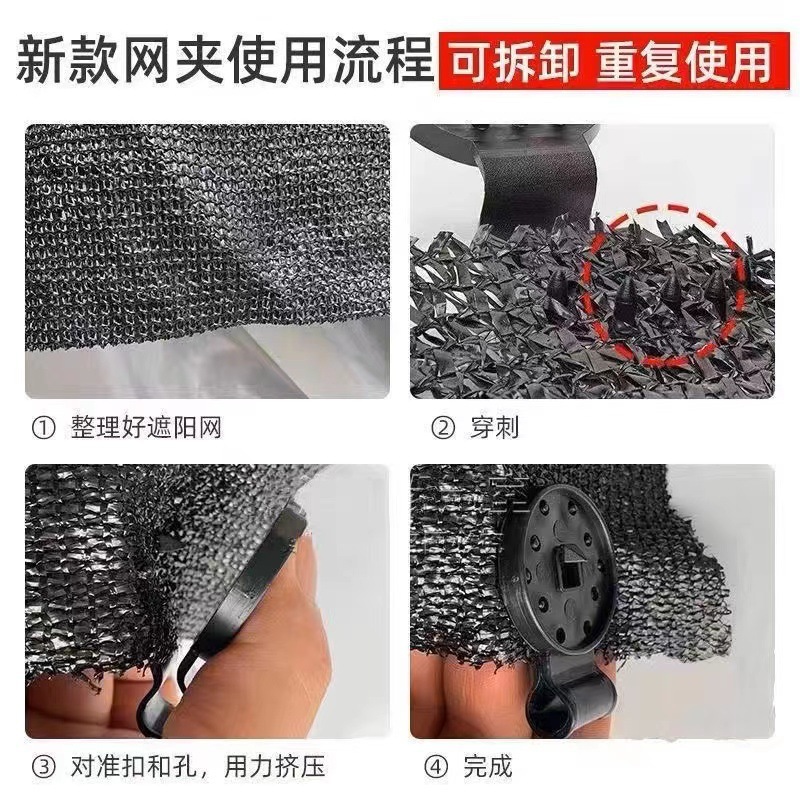 新款网夹使用流程 可拆卸 重复使用

① 整理好遮阳网

② 穿刺

③ 对准扣和孔，用力挤压

④ 完成