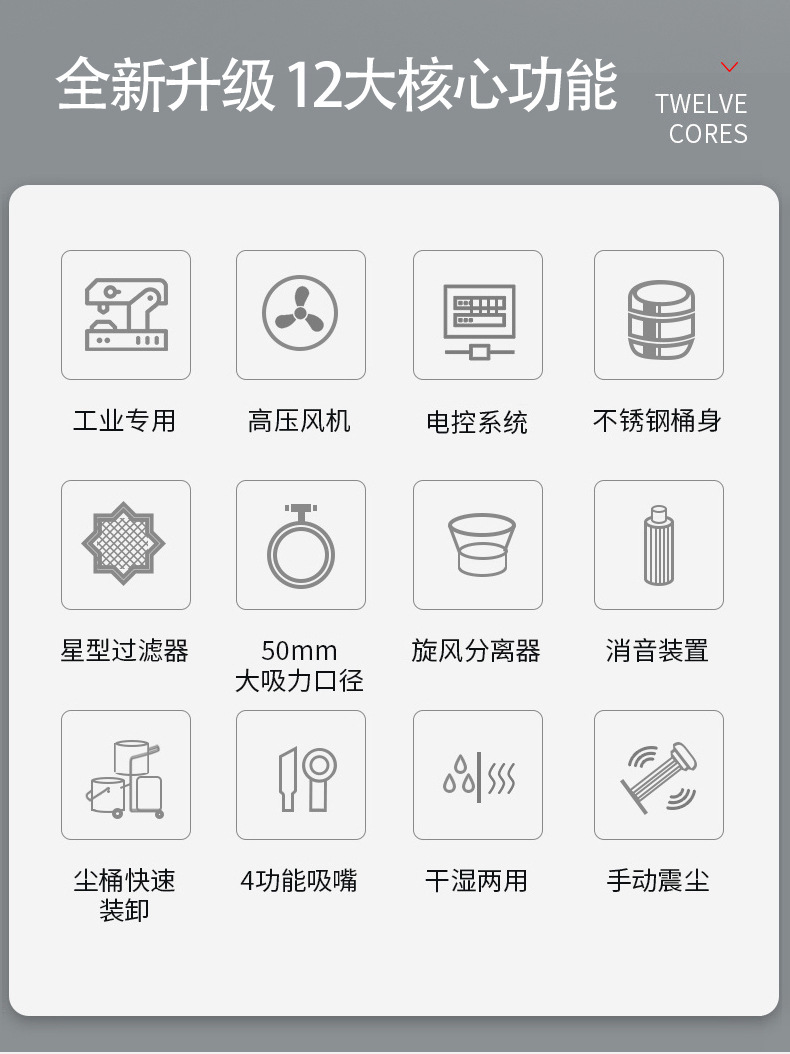 全新升级12大核心功能

TWELVE
CORES

工业专用

高压风机

电控系统

不锈钢桶身

星型过滤器

50mm
大吸力口径

旋风分离器

消音装置

尘桶快速
装卸

4功能吸嘴

干湿两用

手动震尘