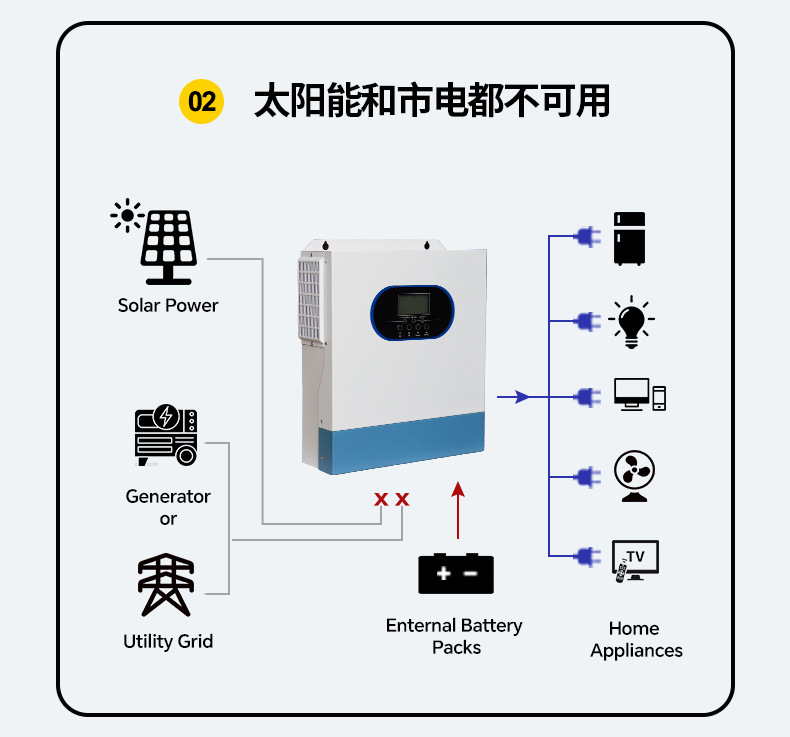 02 太阳能和市电都不可用

Solar Power

Generator
or

Utility Grid

x x

+ -

Enternal Battery
Packs

TV

Home
Appliances