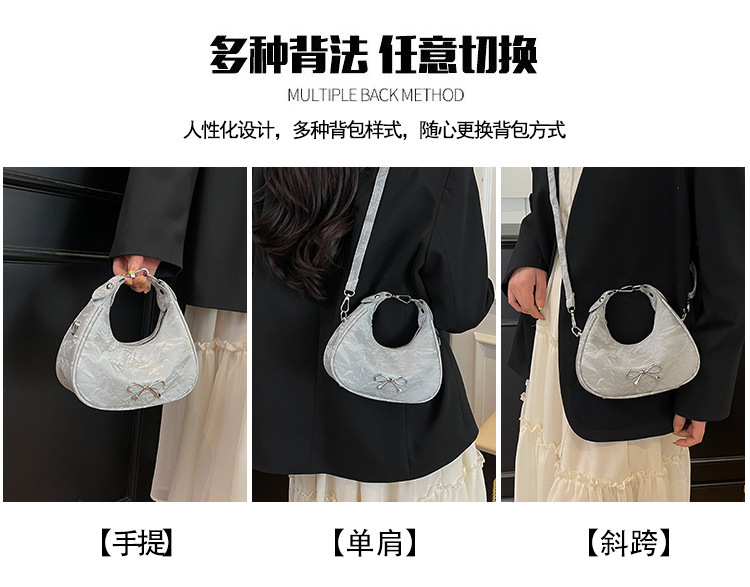 多种背法 任意切换

MULTIPLE BACK METHOD

人性化设计，多种背包样式，随心更换背包方式

【手提】

【单肩】

【斜跨】