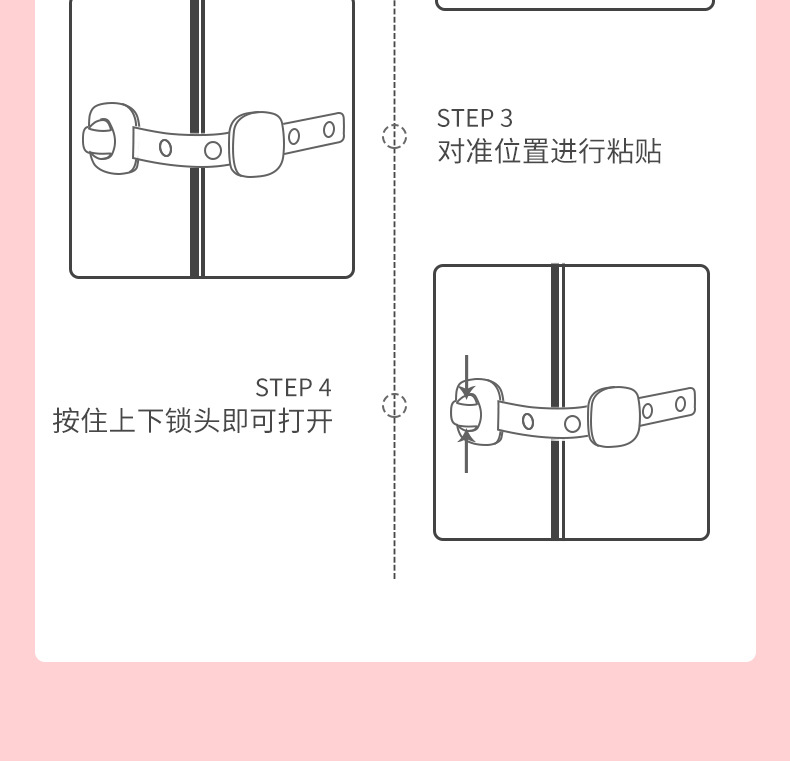 STEP 3
对准位置进行粘贴

STEP 4
按住上下锁头即可打开