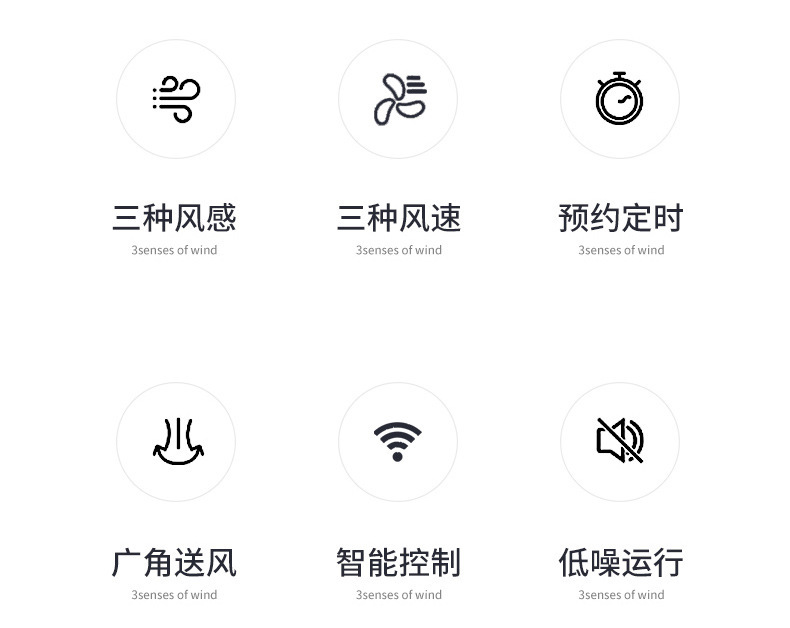 三种风感
3senses of wind

三种风速
3senses of wind

预约定时
3senses of wind

广角送风
3senses of wind

智能控制
3senses of wind

低噪运行
3senses of wind