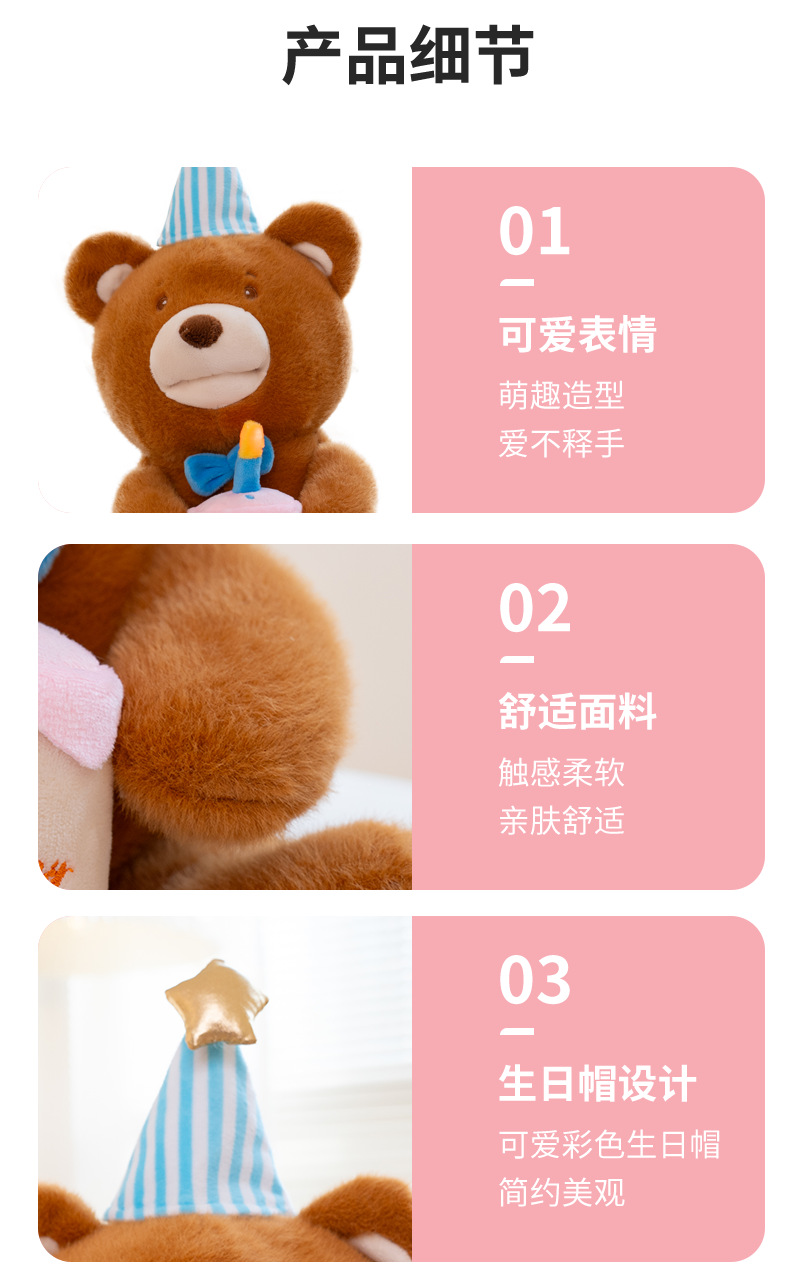 产品细节

01

可爱表情

萌趣造型
爱不释手

02

舒适面料

触感柔软
亲肤舒适

03

生日帽设计

可爱彩色生日帽
简约美观