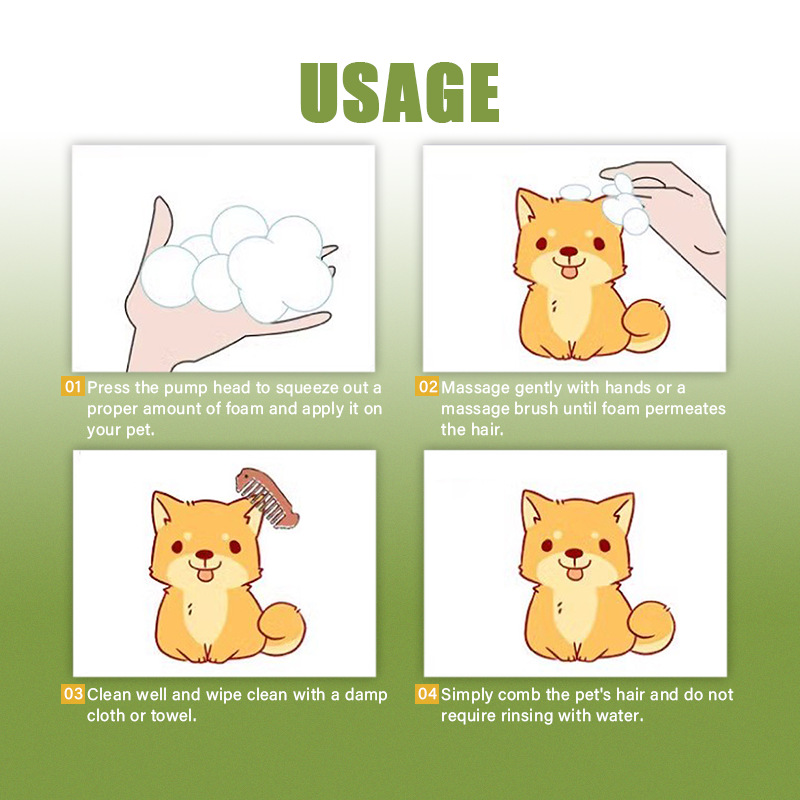 USAGE

01 Press the pump head to squeeze out a proper amount of foam and apply it on your pet.

02 Massage gently with hands or a massage brush until foam permeates the hair.

03 Clean well and wipe clean with a damp cloth or towel.

04 Simply comb the pet's hair and do not require rinsing with water.