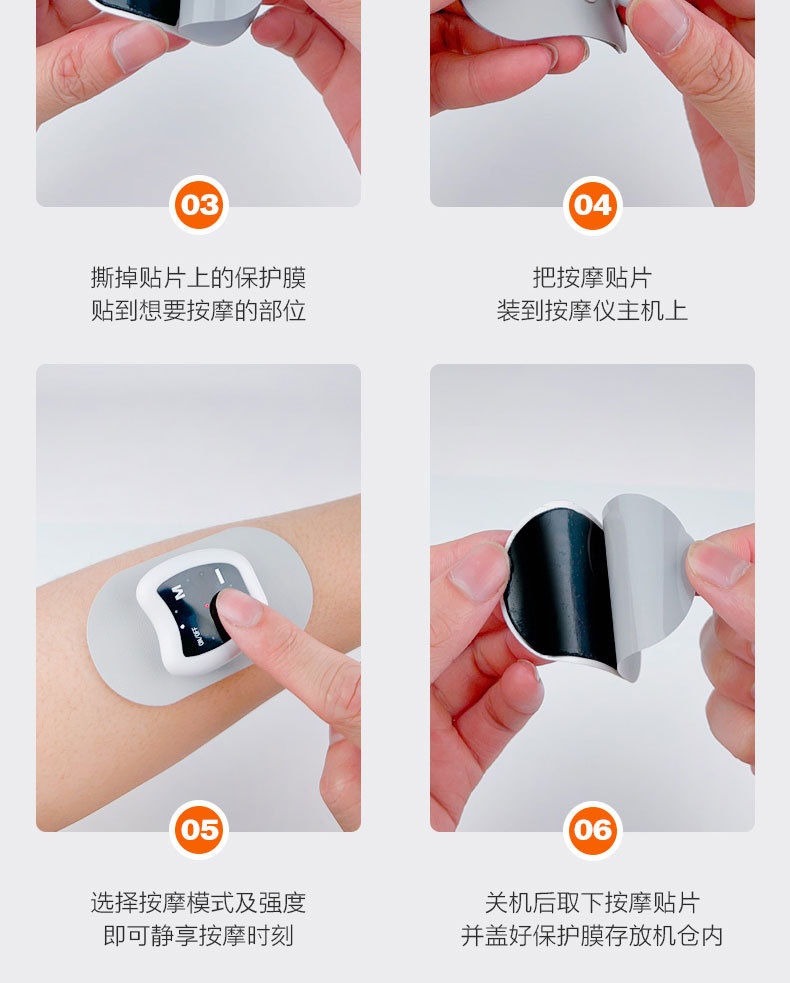 03

撕掉贴片上的保护膜
贴到想要按摩的部位

04

把按摩贴片
装到按摩仪主机上

M
ON/OFF

05

选择按摩模式及强度
即可静享按摩时刻

06

关机后取下按摩贴片
并盖好保护膜存放机仓内