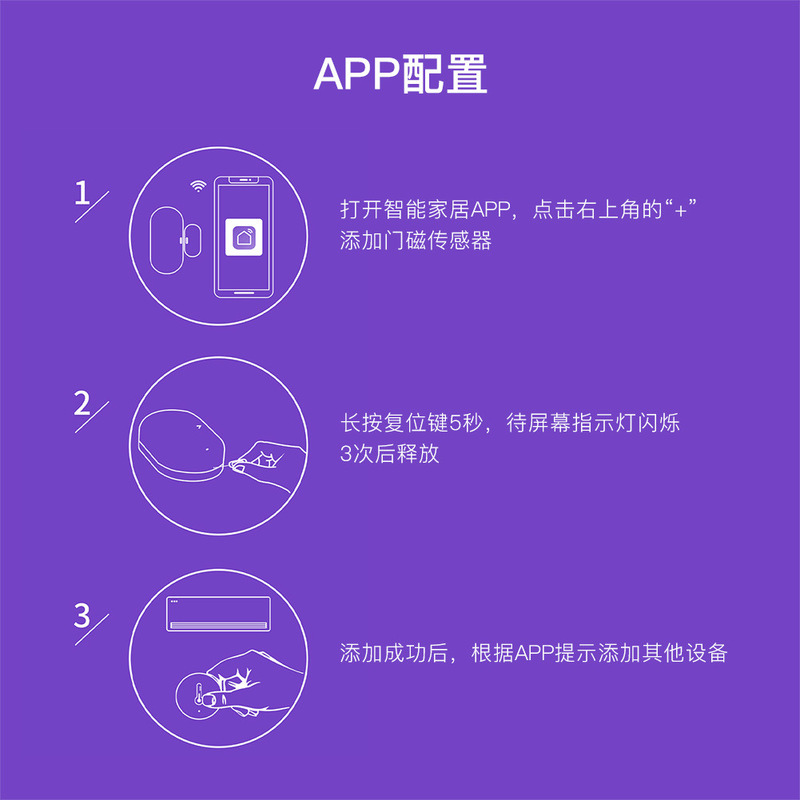 APP配置

1

打开智能家居APP，点击右上角的“+”添加门磁传感器

2

长按复位键5秒，待屏幕指示灯闪烁3次后释放

3

添加成功后，根据APP提示添加其他设备