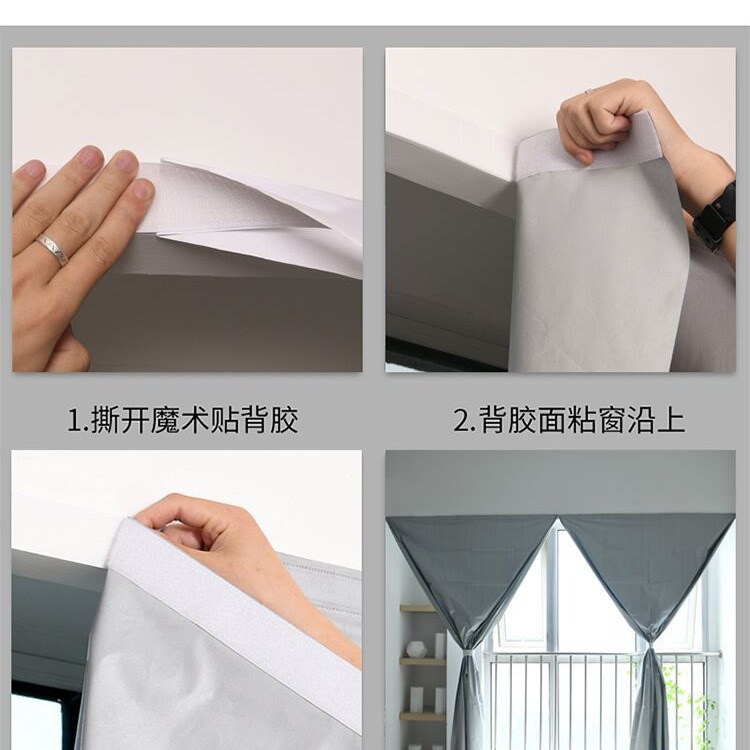 1.撕开魔术贴背胶

2.背胶面粘窗沿上