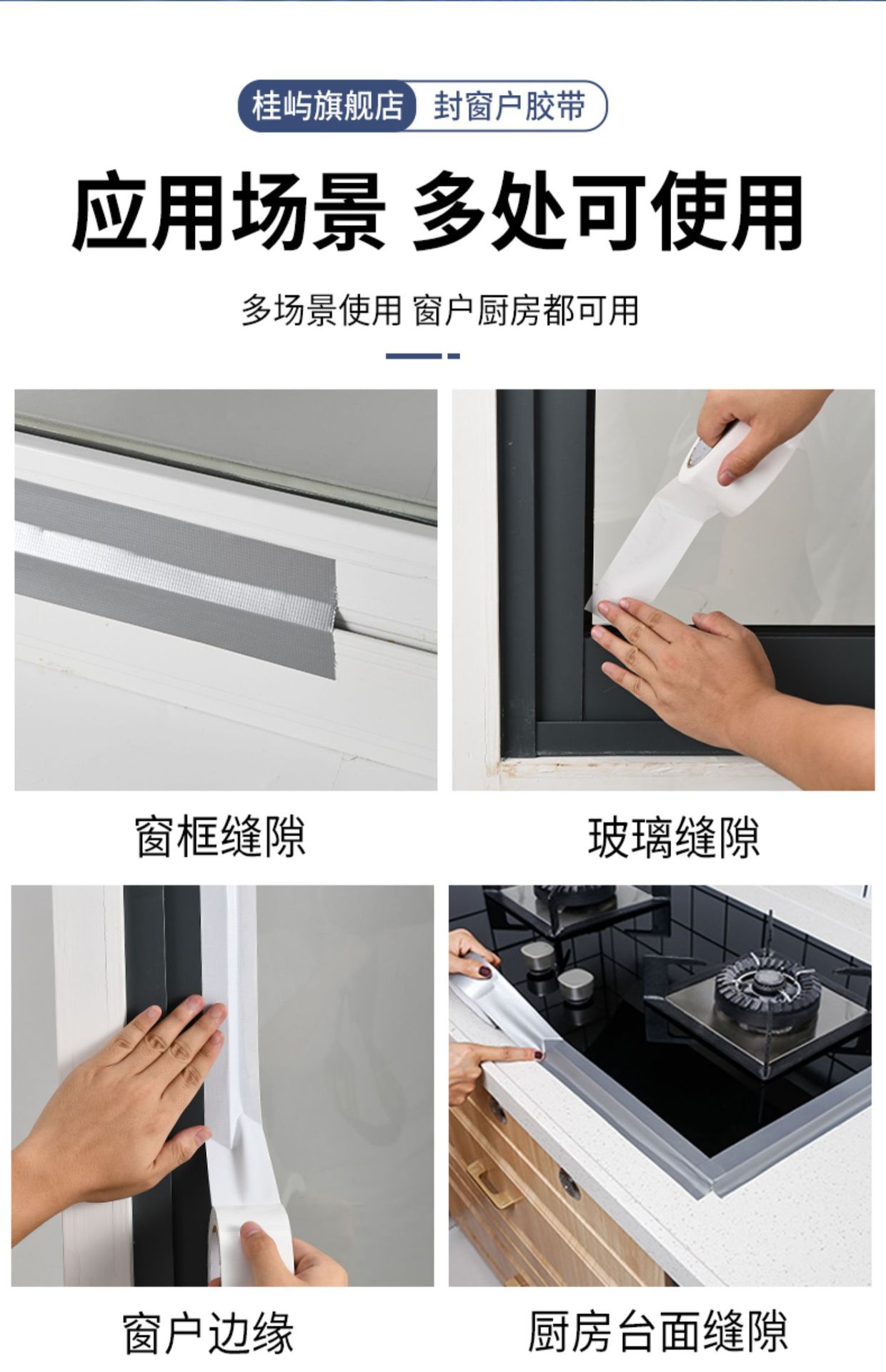 桂屿旗舰店 封窗户胶带

应用场景 多处可使用

多场景使用 窗户厨房都可用

窗框缝隙

玻璃缝隙

窗户边缘

厨房台面缝隙