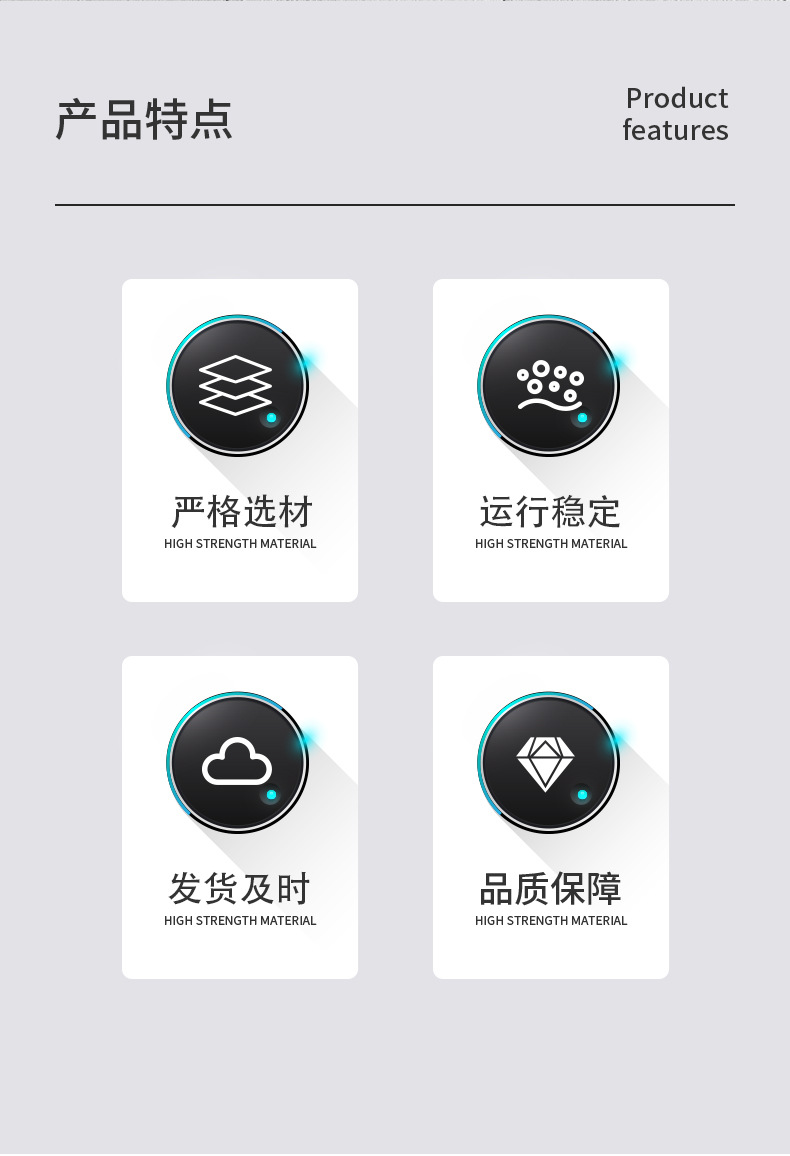 产品特点

Product
features

严格选材
HIGH STRENGTH MATERIAL

运行稳定
HIGH STRENGTH MATERIAL

发货及时
HIGH STRENGTH MATERIAL

品质保障
HIGH STRENGTH MATERIAL