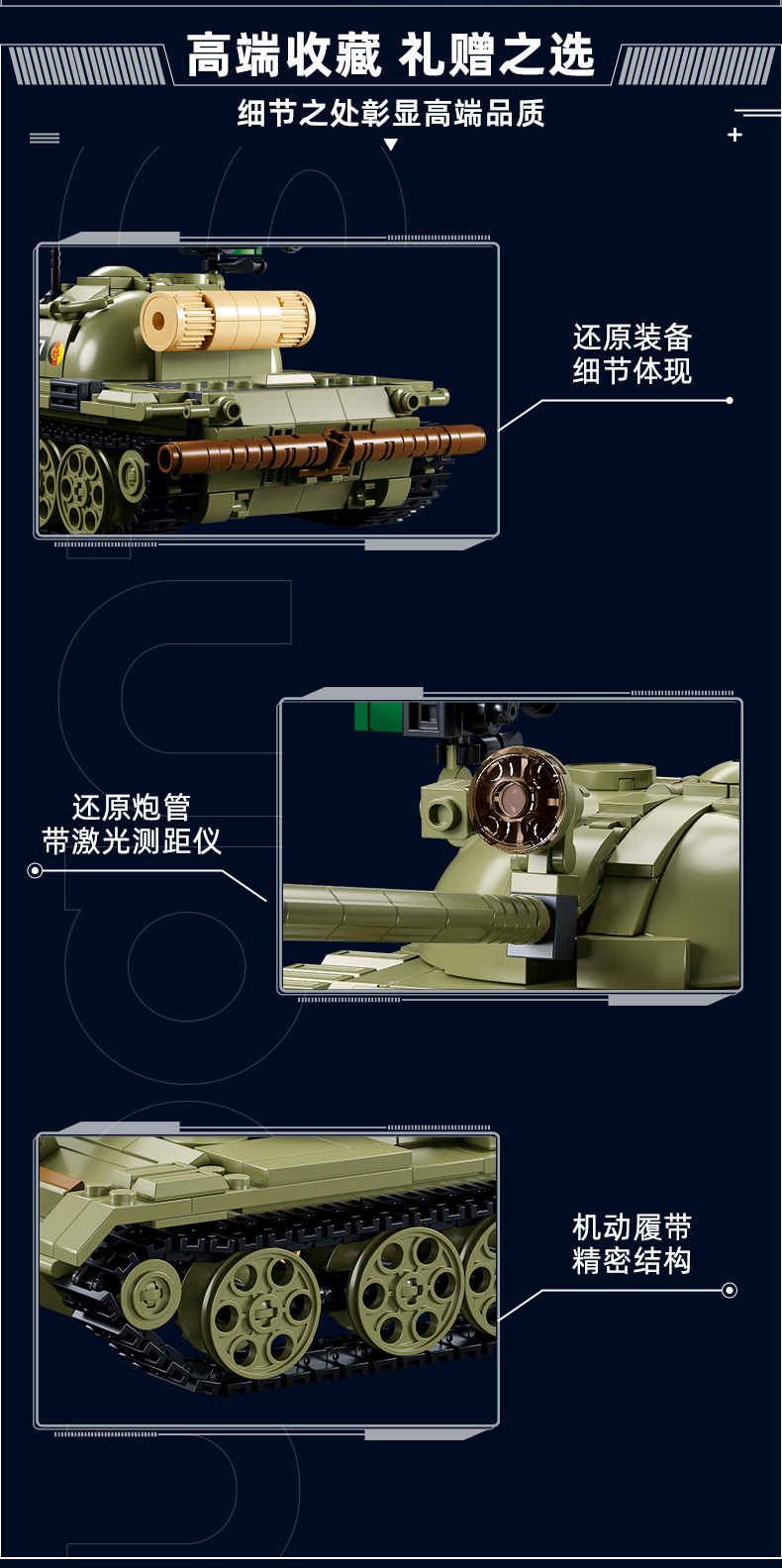 高端收藏 礼赠之选

细节之处彰显高端品质

还原装备
细节体现

还原炮管
带激光测距仪

机动履带
精密结构