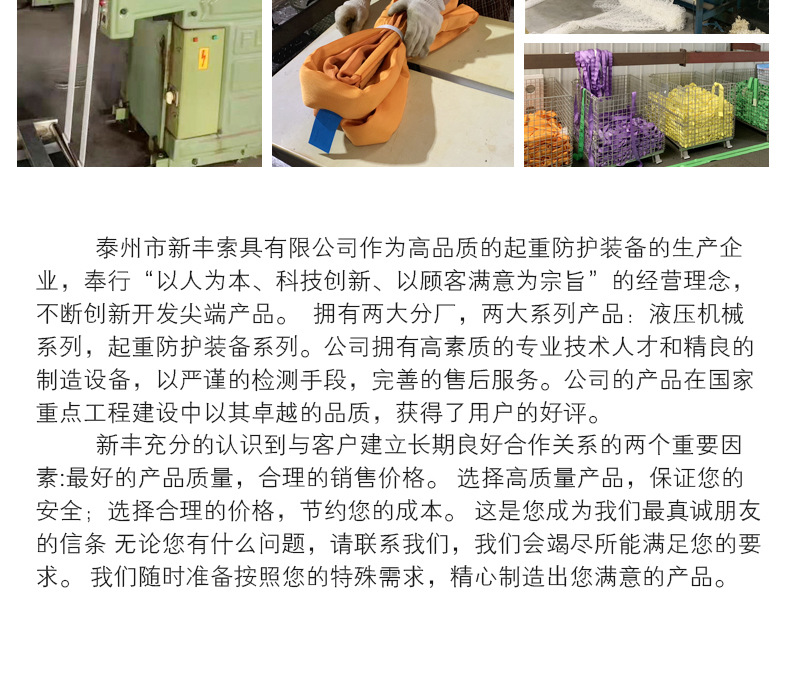 泰州市新丰索具有限公司作为高品质的起重防护装备的生产企业，奉行“以人为本、科技创新、以顾客满意为宗旨”的经营理念，不断创新开发尖端产品。 拥有两大分厂，两大系列产品：液压机械系列，起重防护装备系列。公司拥有高素质的专业技术人才和精良的制造设备，以严谨的检测手段，完善的售后服务。公司的产品在国家重点工程建设中以其卓越的品质，获得了用户的好评。

新丰充分的认识到与客户建立长期良好合作关系的两个重要因素:最好的产品质量，合理的销售价格。 选择高质量产品，保证您的安全；选择合理的价格，节约您的成本。 这是您成为我们最真诚朋友的信条 无论您有什么问题，请联系我们，我们会竭尽所能满足您的要求。 我们随时准备按照您的特殊需求，精心制造出您满意的产品。