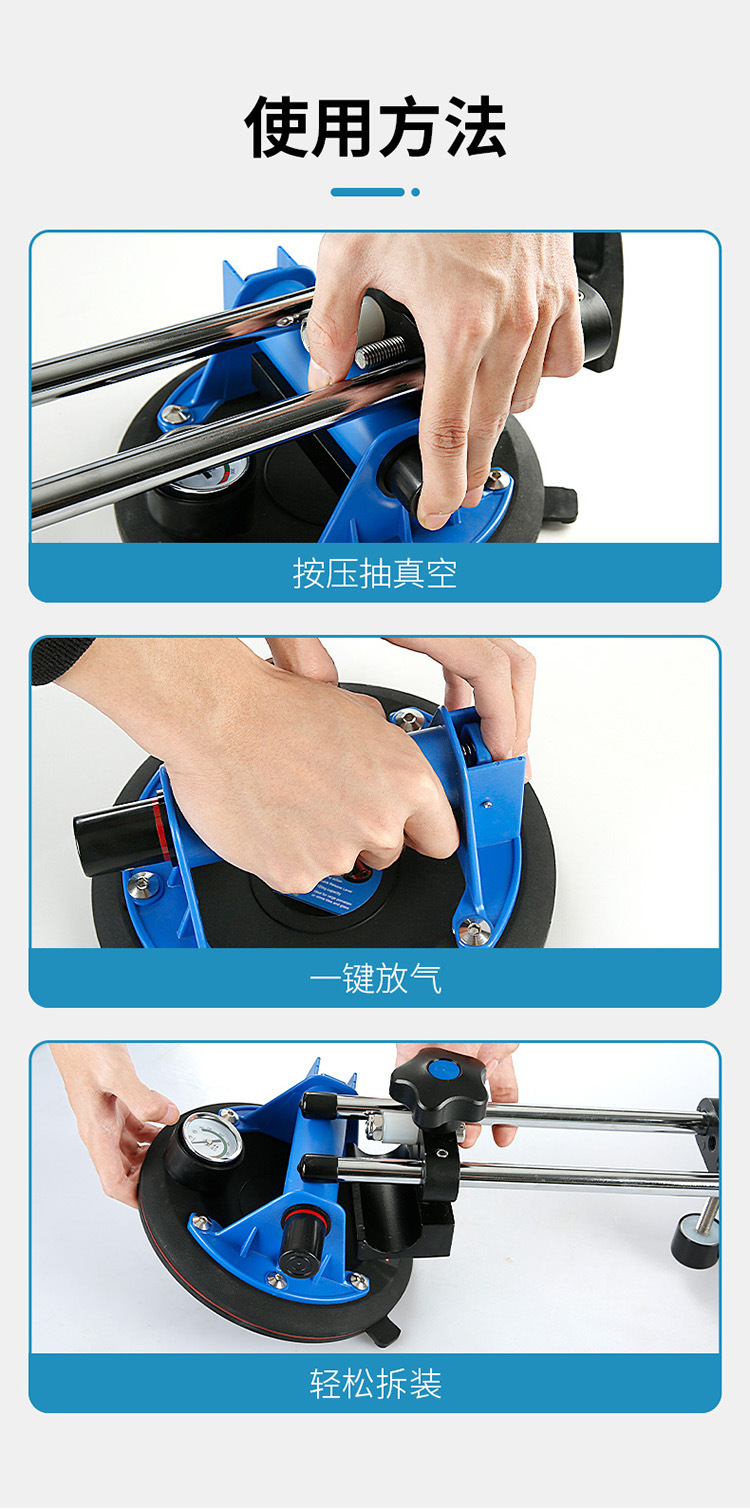 使用方法

按压抽真空

一键放气

轻松拆装