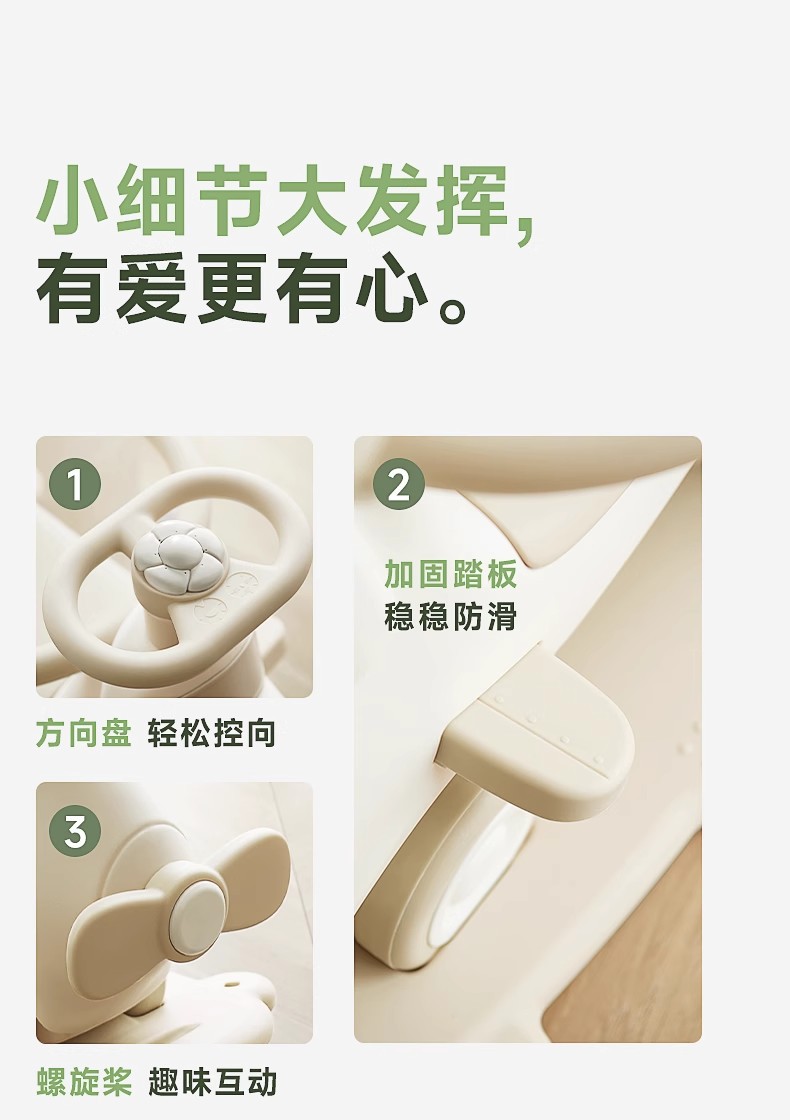 小细节大发挥，
有爱更有心。

1

方向盘 轻松控向

2

加固踏板
稳稳防滑

3

螺旋桨 趣味互动