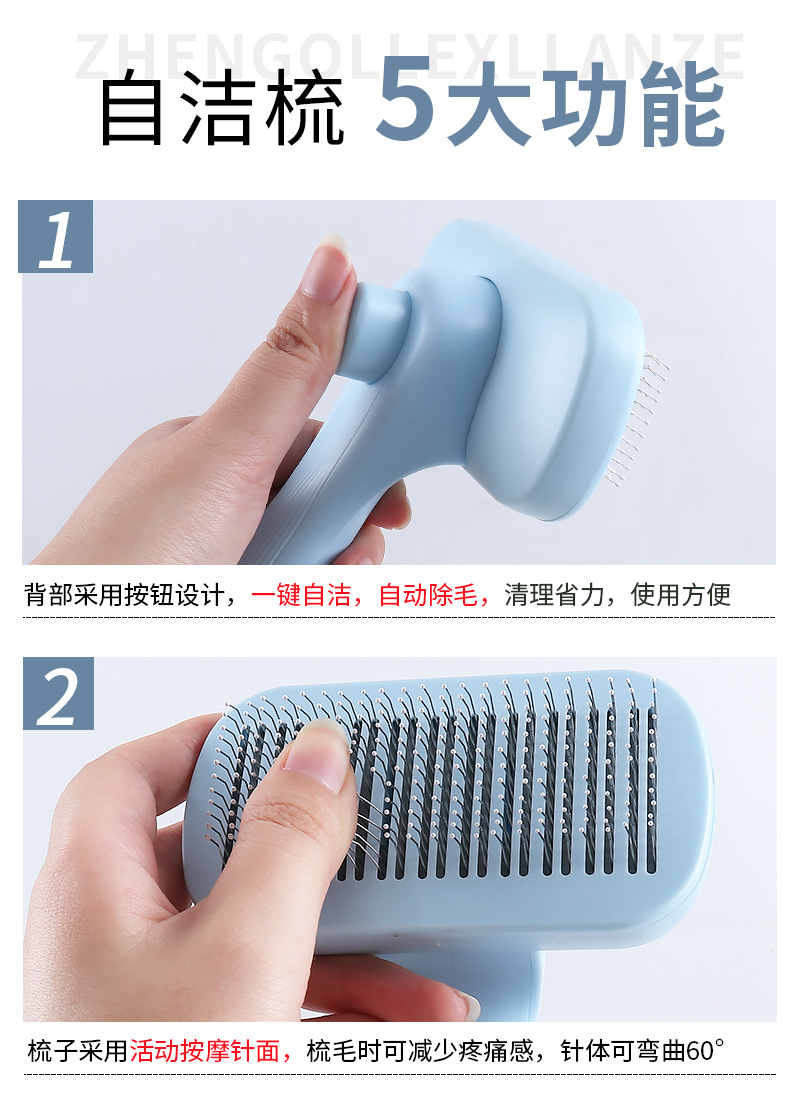 ZHENGOLLEXLLANZE

自洁梳 5大功能

1

背部采用按钮设计，一键自洁，自动除毛，清理省力，使用方便

2

梳子采用活动按摩针面，梳毛时可减少疼痛感，针体可弯曲60°