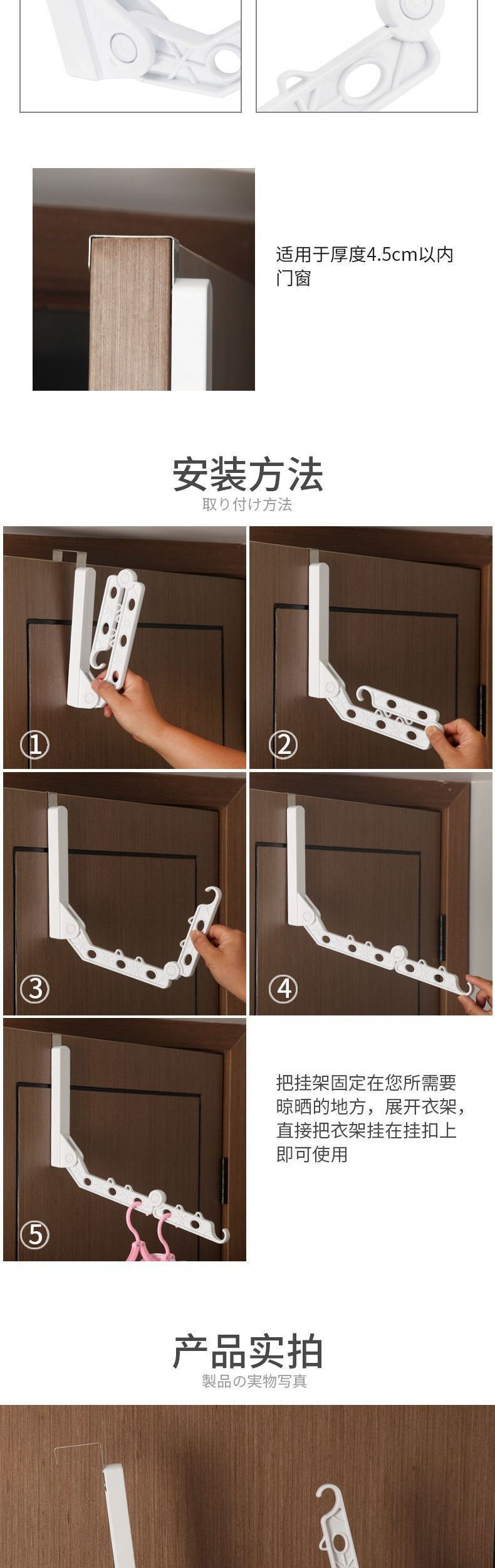 适用于厚度4.5cm以内门窗

安装方法
取り付け方法

①

②

③

④

⑤

把挂架固定在您所需要晾晒的地方，展开衣架，直接把衣架挂在挂扣上即可使用

产品实拍
製品の実物写真