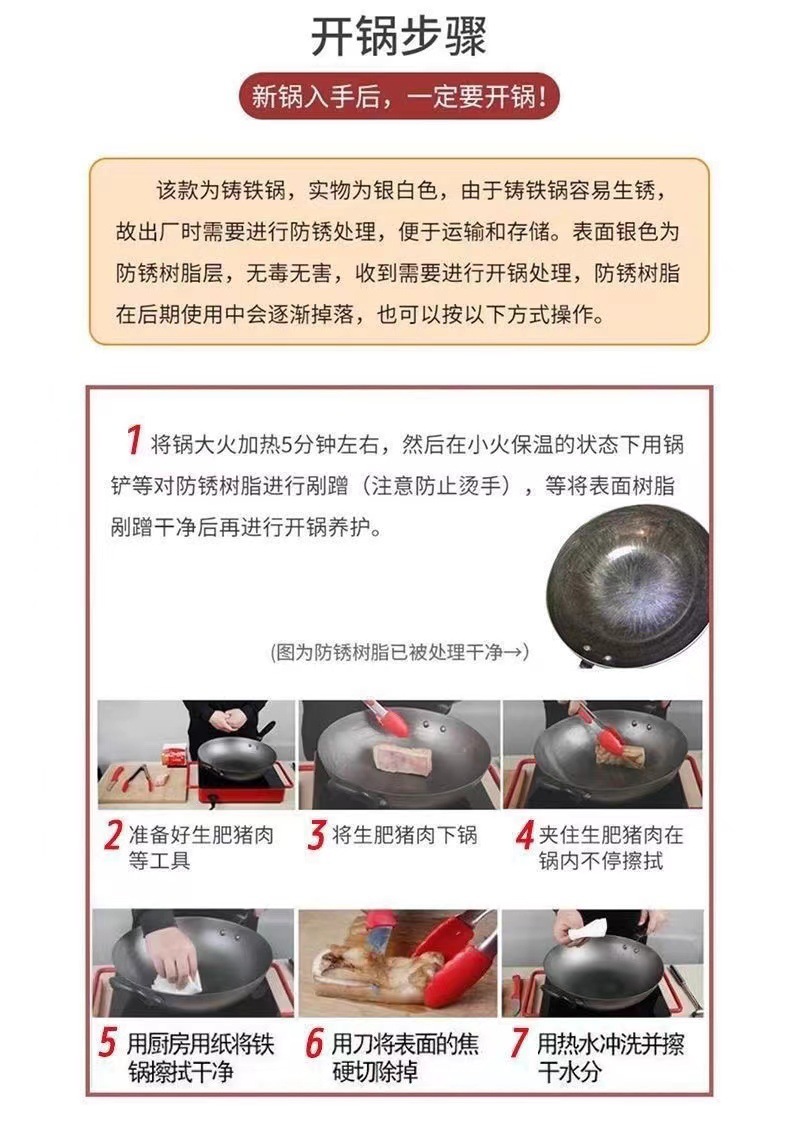 开锅步骤

新锅入手后，一定要开锅！

该款为铸铁锅，实物为银白色，由于铸铁锅容易生锈，故出厂时需要进行防锈处理，便于运输和存储。表面银色为防锈树脂层，无毒无害，收到需要进行开锅处理，防锈树脂在后期使用中会逐渐掉落，也可以按以下方式操作。

1 将锅大火加热5分钟左右，然后在小火保温的状态下用锅铲等对防锈树脂进行剐蹭（注意防止烫手），等将表面树脂剐蹭干净后再进行开锅养护。

(图为防锈树脂已被处理干净→)

2 准备好生肥猪肉等工具

3 将生肥猪肉下锅

4 夹住生肥猪肉在锅内不停擦拭

5 用厨房用纸将铁锅擦拭干净

6 用刀将表面的焦硬切除掉

7 用热水冲洗并擦干水分