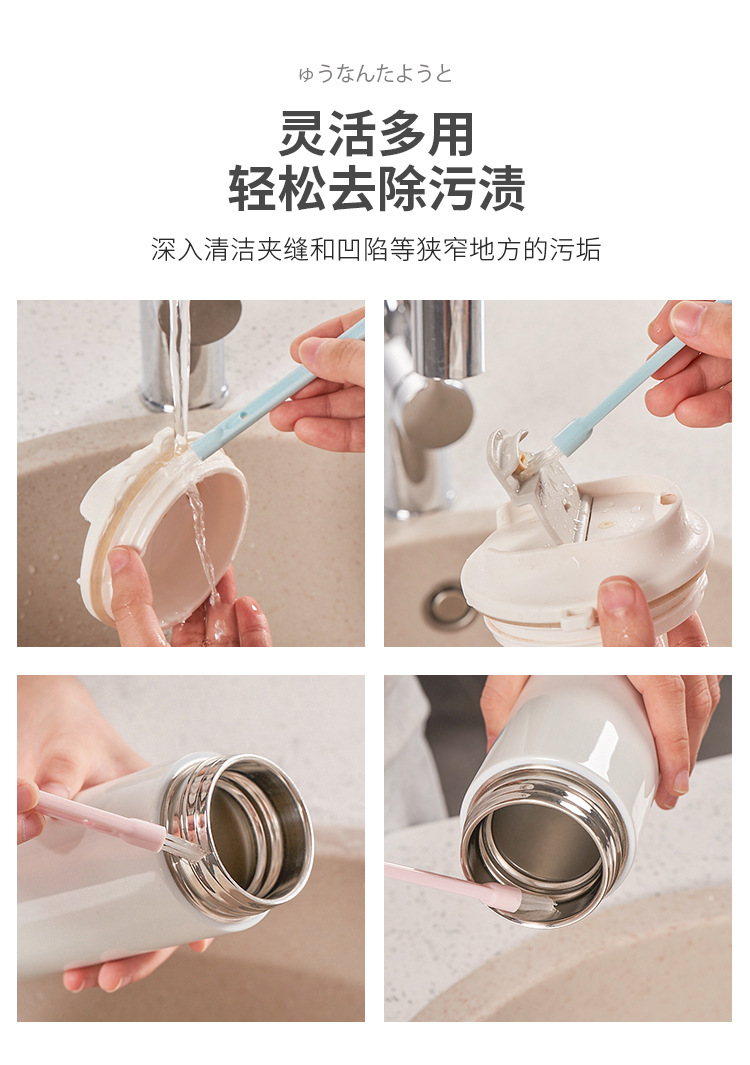 ゅうなんたようと

灵活多用
轻松去除污渍

深入清洁夹缝和凹陷等狭窄地方的污垢