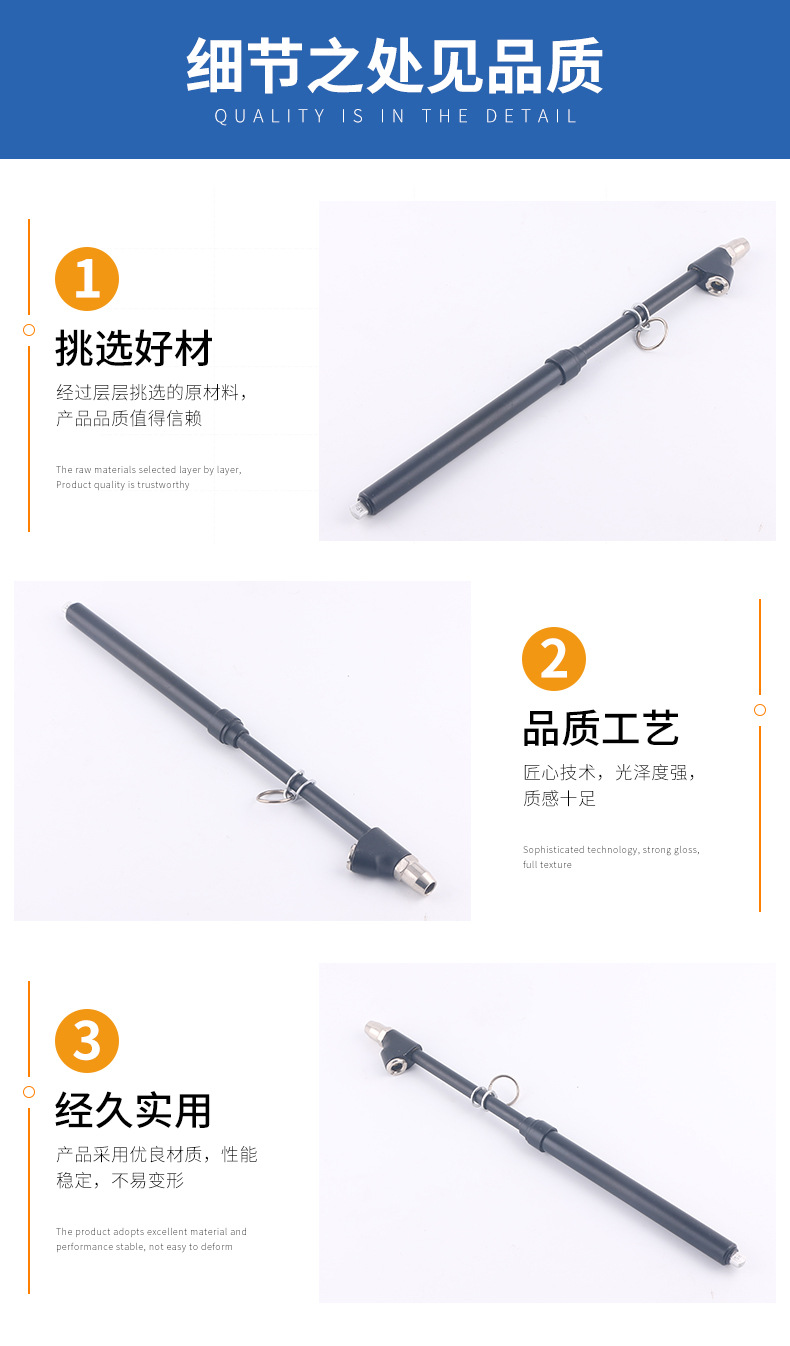 细节之处见品质
QUALITY IS IN THE DETAIL

1
挑选好材
经过层层挑选的原材料，产品品质值得信赖

The raw materials selected layer by layer, Product quality is trustworthy

2
品质工艺
匠心技术，光泽度强，质感十足

Sophisticated technology, strong gloss, full texture

3
经久实用
产品采用优良材质，性能稳定，不易变形

The product adopts excellent material and performance stable, not easy to deform