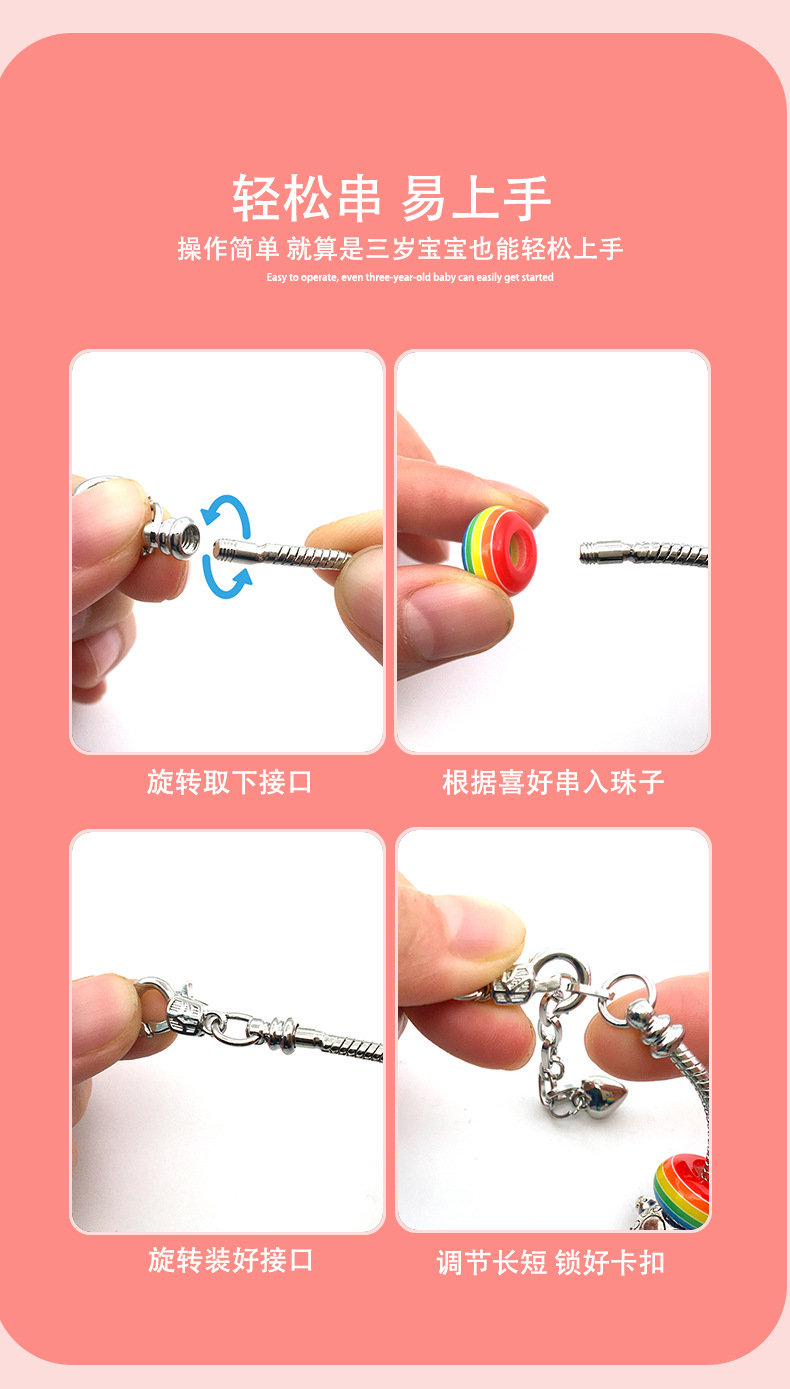 轻松串 易上手

操作简单 就算是三岁宝宝也能轻松上手

Easy to operate, even three-year-old baby can easily get started

旋转取下接口

根据喜好串入珠子

旋转装好接口

调节长短 锁好卡扣