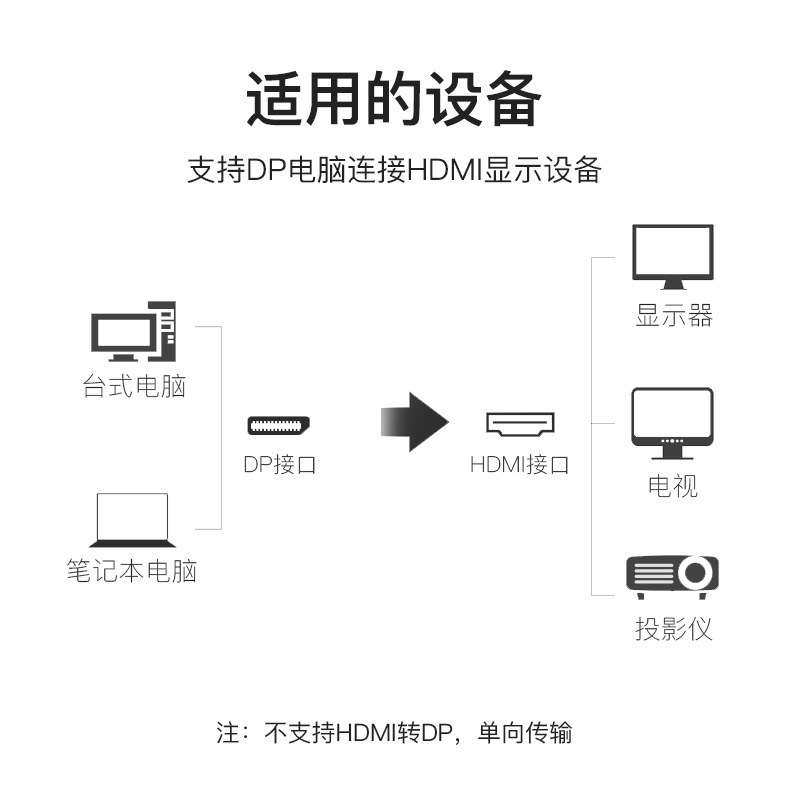 适用的设备

支持DP电脑连接HDMI显示设备

台式电脑

笔记本电脑

DP接口

HDMI接口

显示器

电视

投影仪

注：不支持HDMI转DP，单向传输