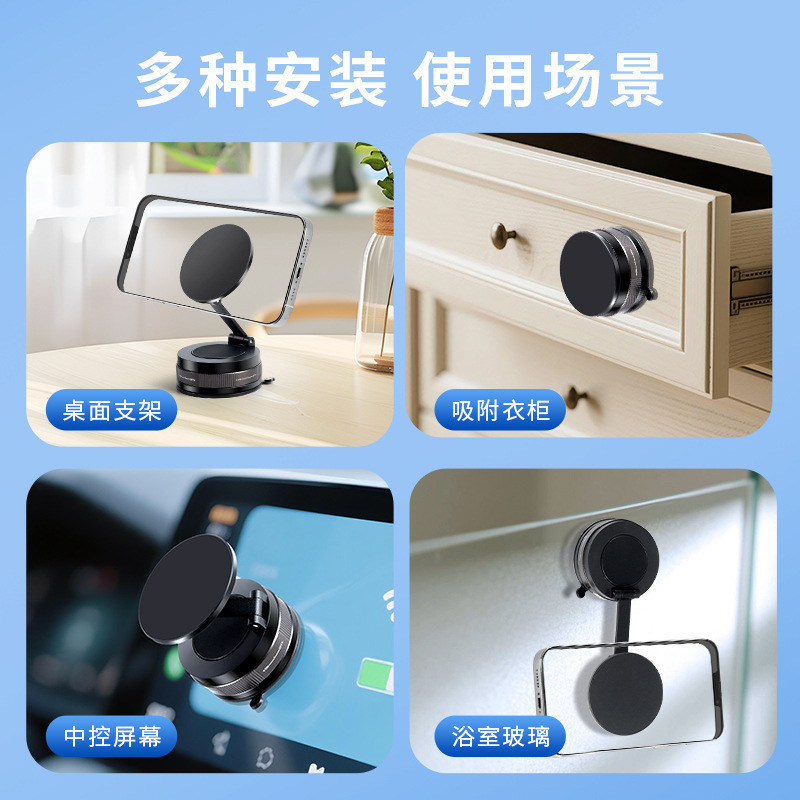 多种安装 使用场景

桌面支架

吸附衣柜

中控屏幕

浴室玻璃