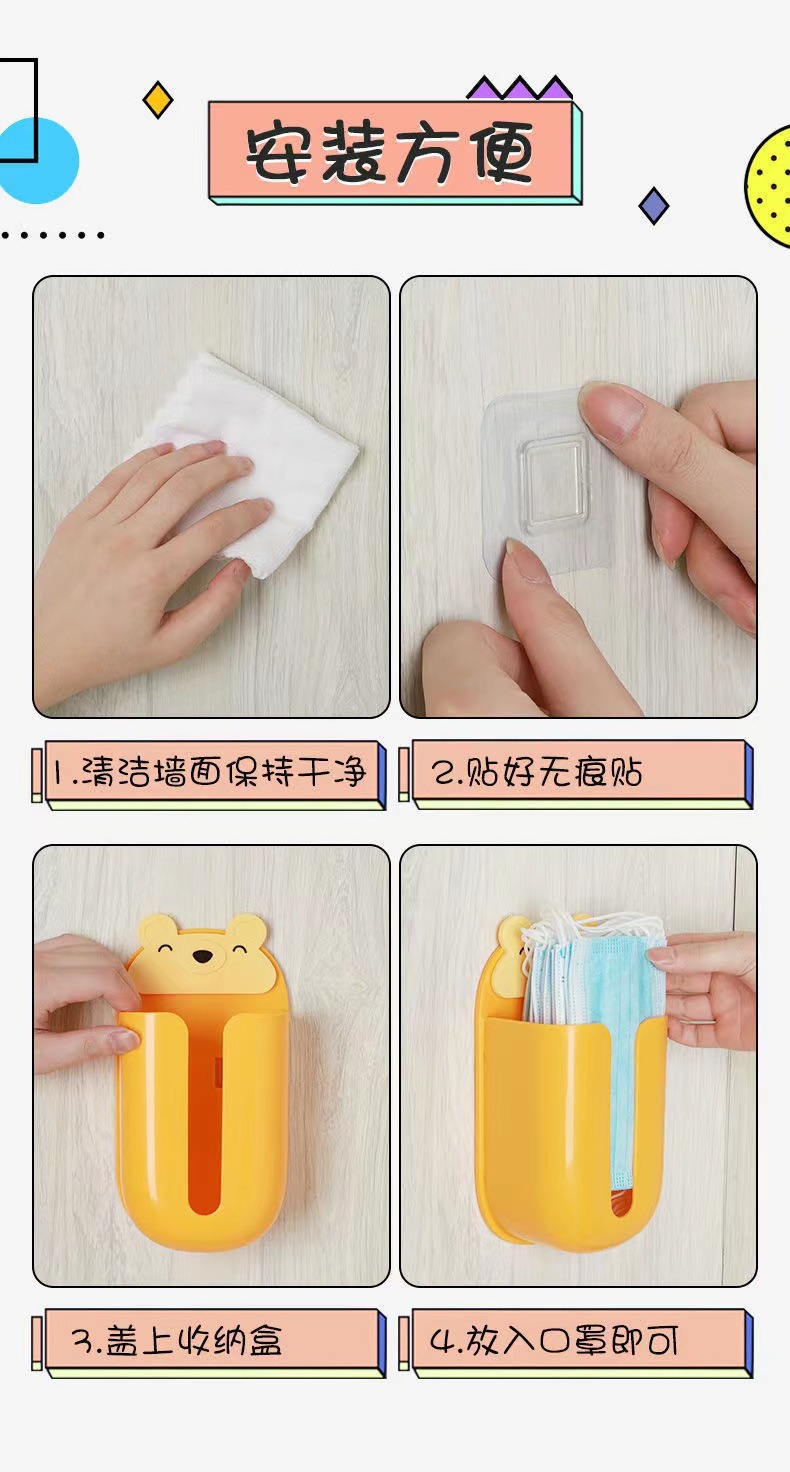 安装方便

1.清洁墙面保持干净

2.贴好无痕贴

3.盖上收纳盒

4.放入口罩即可