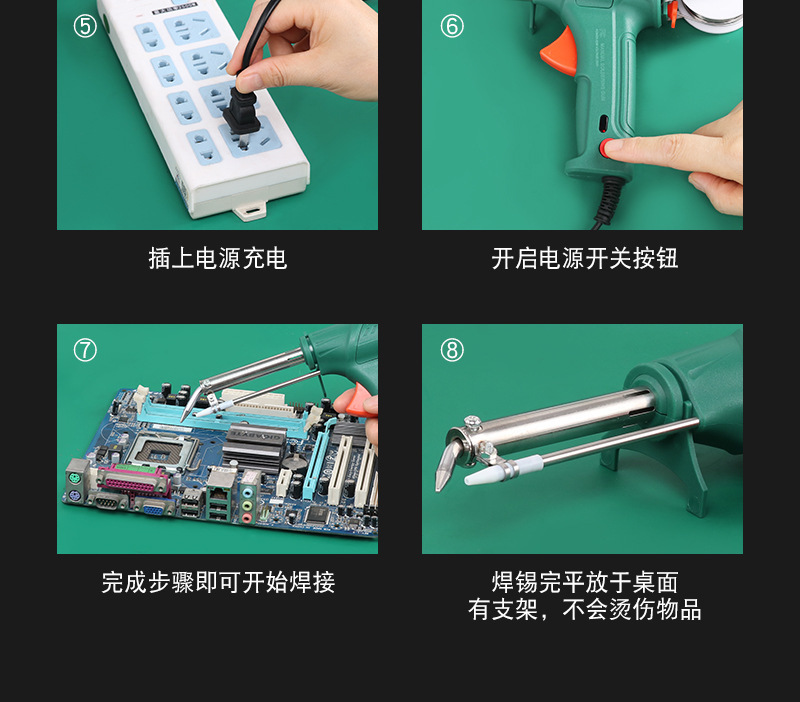 ⑤

插上电源充电

⑥

开启电源开关按钮

⑦

完成步骤即可开始焊接

⑧

焊锡完平放于桌面
有支架，不会烫伤物品