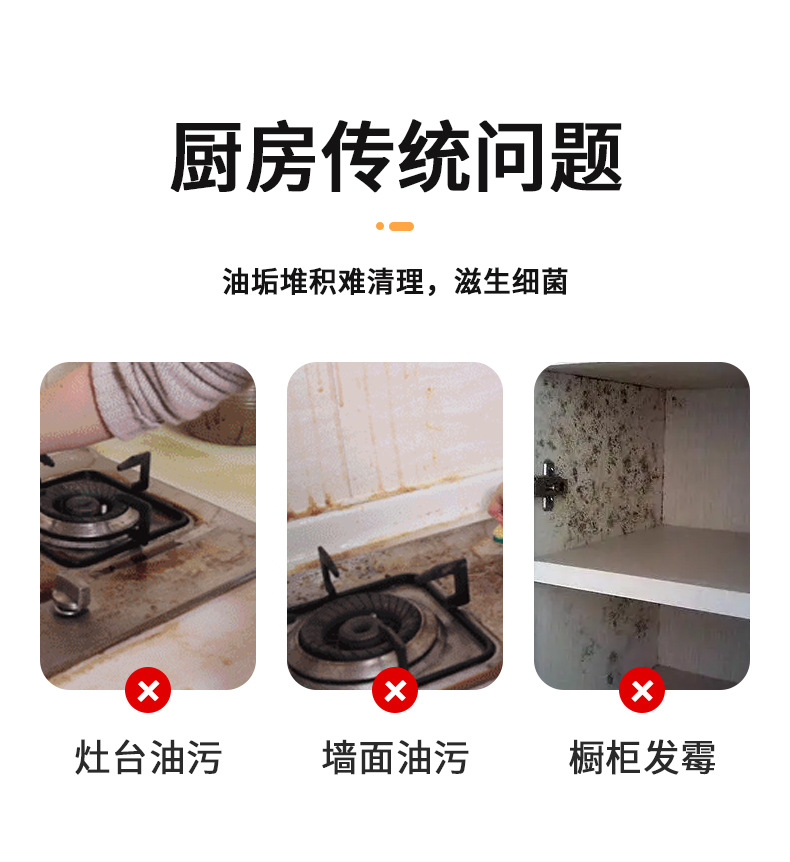 厨房传统问题

油垢堆积难清理，滋生细菌

灶台油污

墙面油污

橱柜发霉