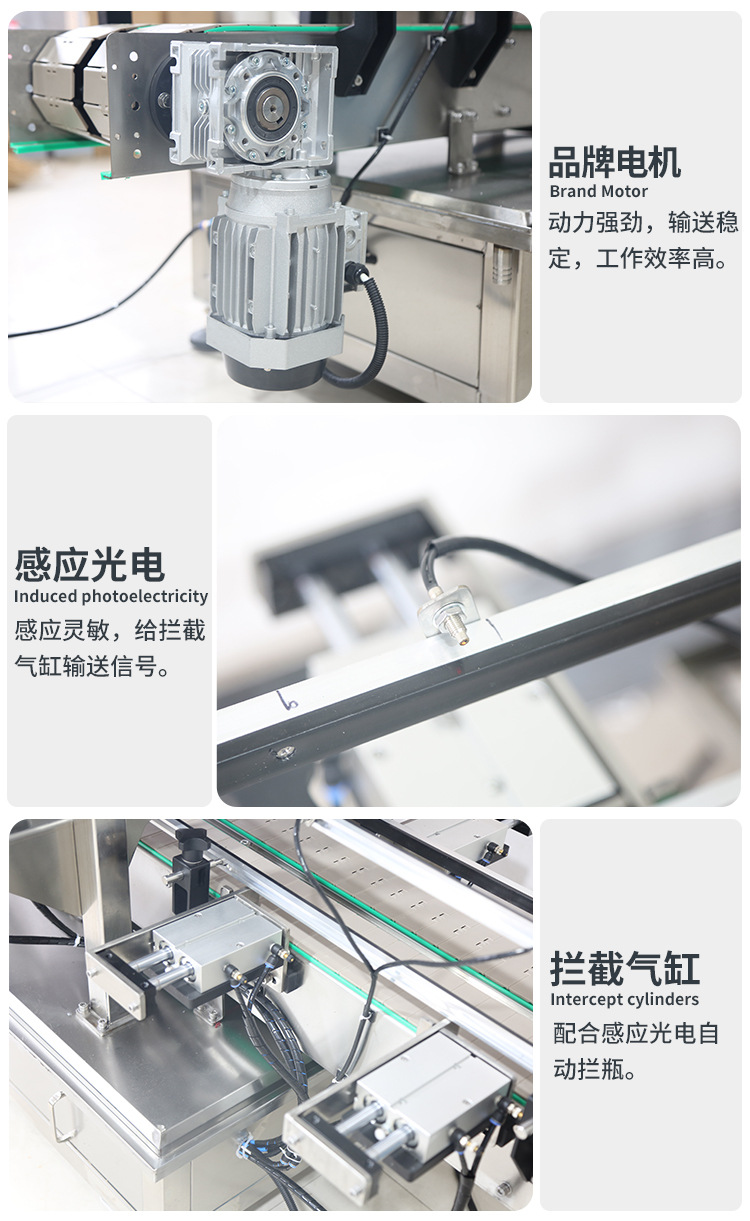 品牌电机
Brand Motor
动力强劲，输送稳定，工作效率高。

感应光电
Induced photoelectricity
感应灵敏，给拦截气缸输送信号。

拦截气缸
Intercept cylinders
配合感应光电自动拦瓶。