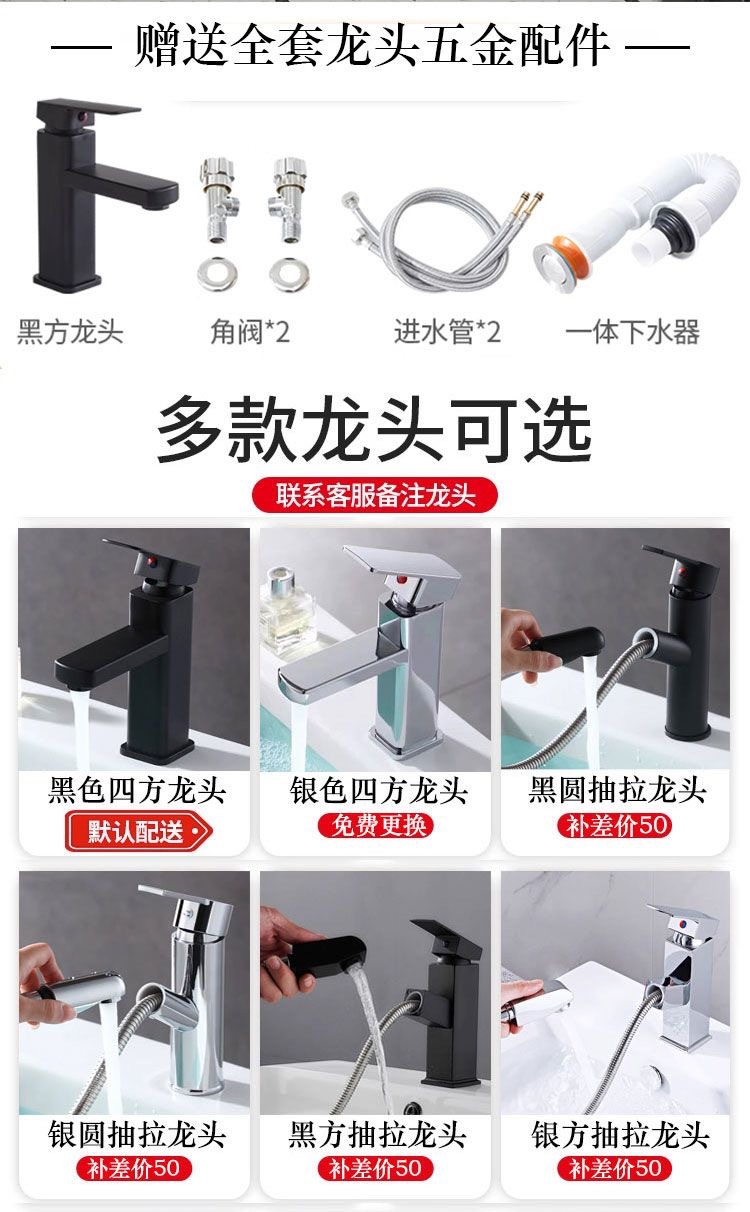 — 赠送全套龙头五金配件 —

黑方龙头

角阀*2

进水管*2

一体下水器

多款龙头可选

联系客服备注龙头

黑色四方龙头

默认配送

银色四方龙头

免费更换

黑圆抽拉龙头

补差价50

银圆抽拉龙头

补差价50

黑方抽拉龙头

补差价50

银方抽拉龙头

补差价50