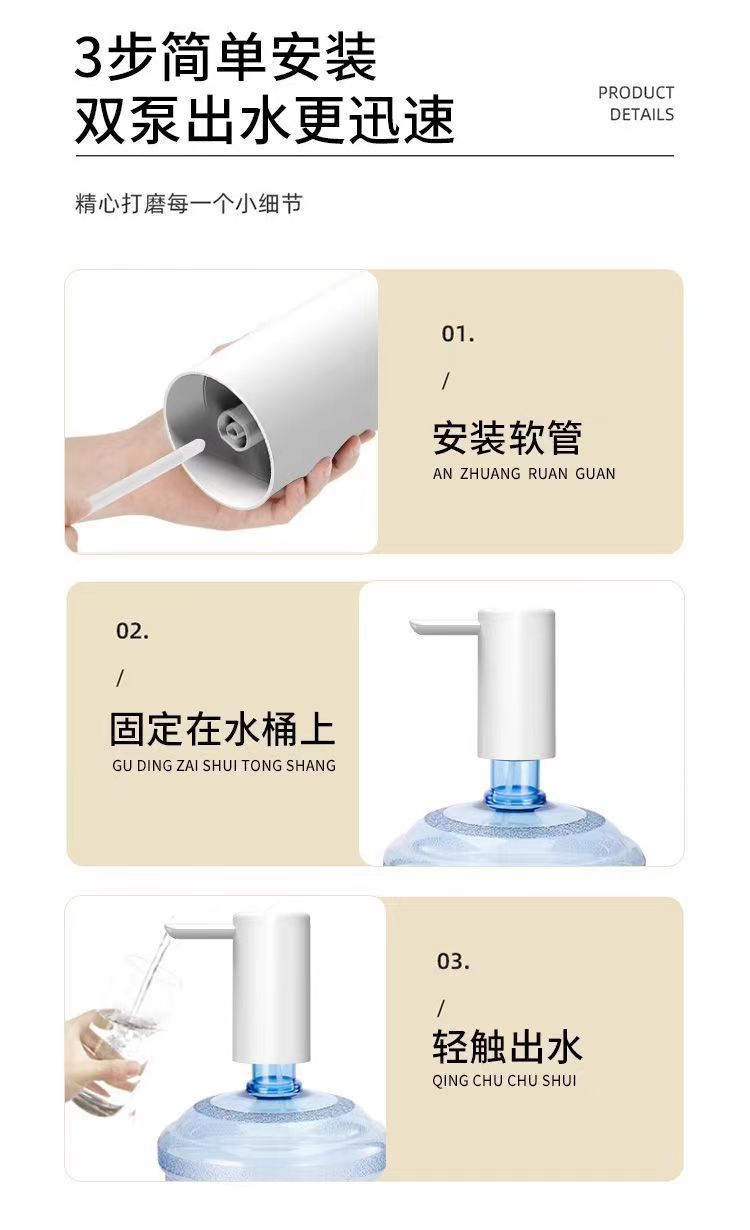 3步简单安装
双泵出水更迅速

PRODUCT
DETAILS

精心打磨每一个小细节

01.
/
安装软管
AN ZHUANG RUAN GUAN

02.
/
固定在水桶上
GU DING ZAI SHUI TONG SHANG

03.
/
轻触出水
QING CHU CHU SHUI