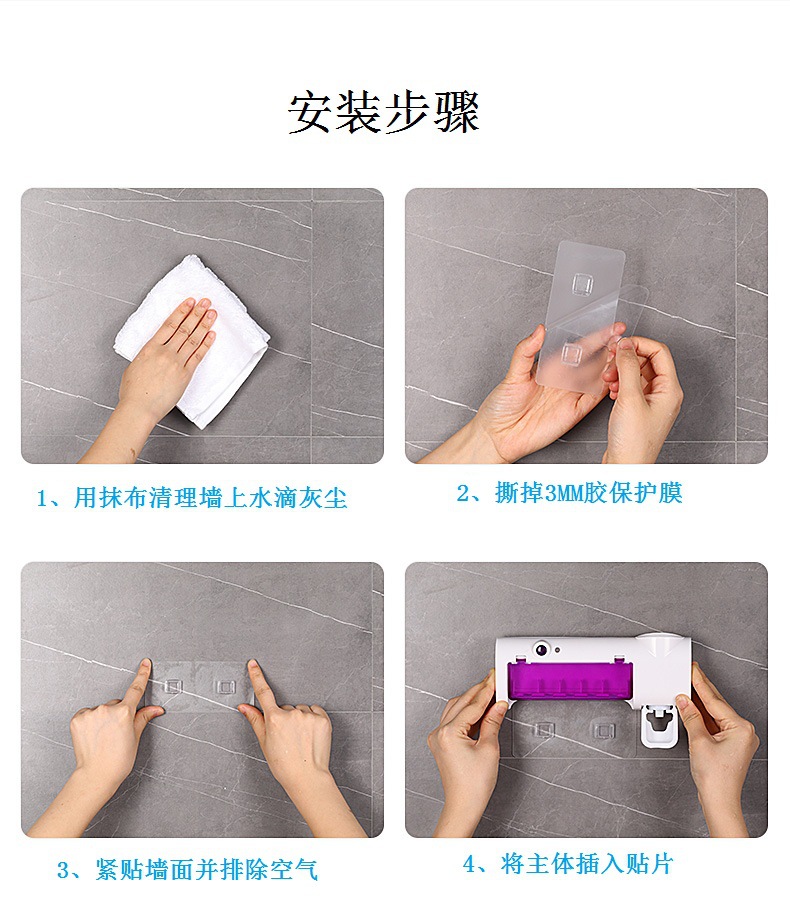 安装步骤

1、用抹布清理墙上水滴灰尘

2、撕掉3MM胶保护膜

3、紧贴墙面并排除空气

4、将主体插入贴片