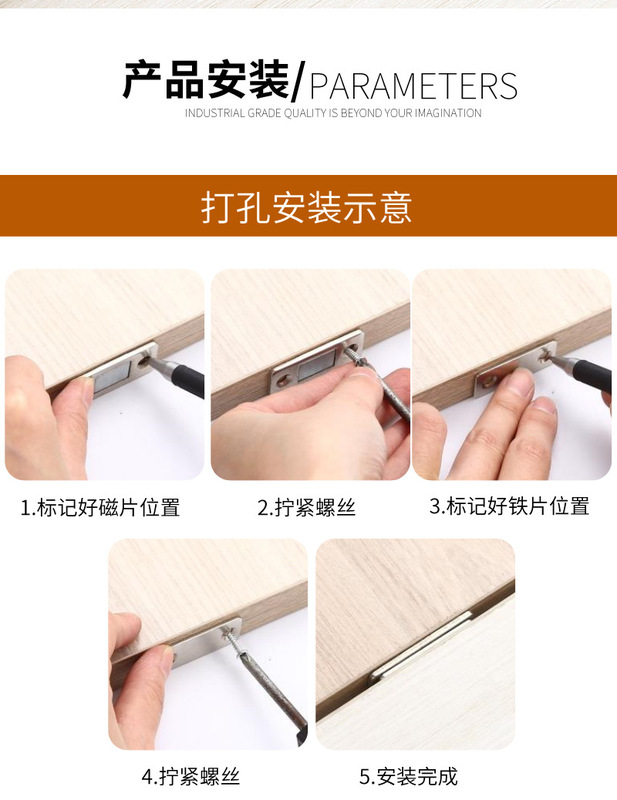 产品安装/PARAMETERS

INDUSTRIAL GRADE QUALITY IS BEYOND YOUR IMAGINATION

打孔安装示意

1.标记好磁片位置

2.拧紧螺丝

3.标记好铁片位置

4.拧紧螺丝

5.安装完成