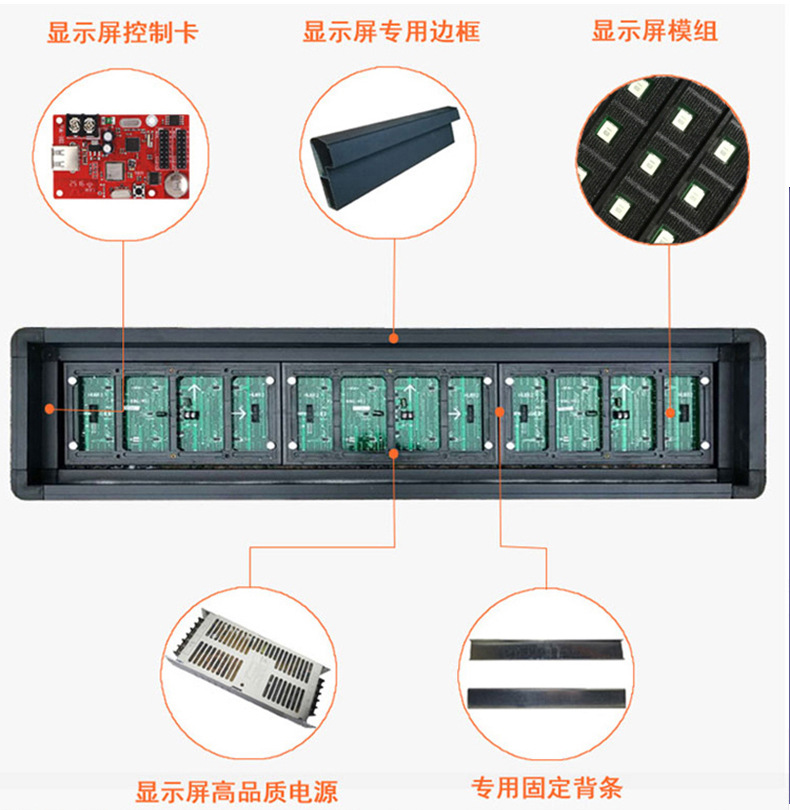 显示屏控制卡

显示屏专用边框

显示屏模组

显示屏高品质电源

专用固定背条