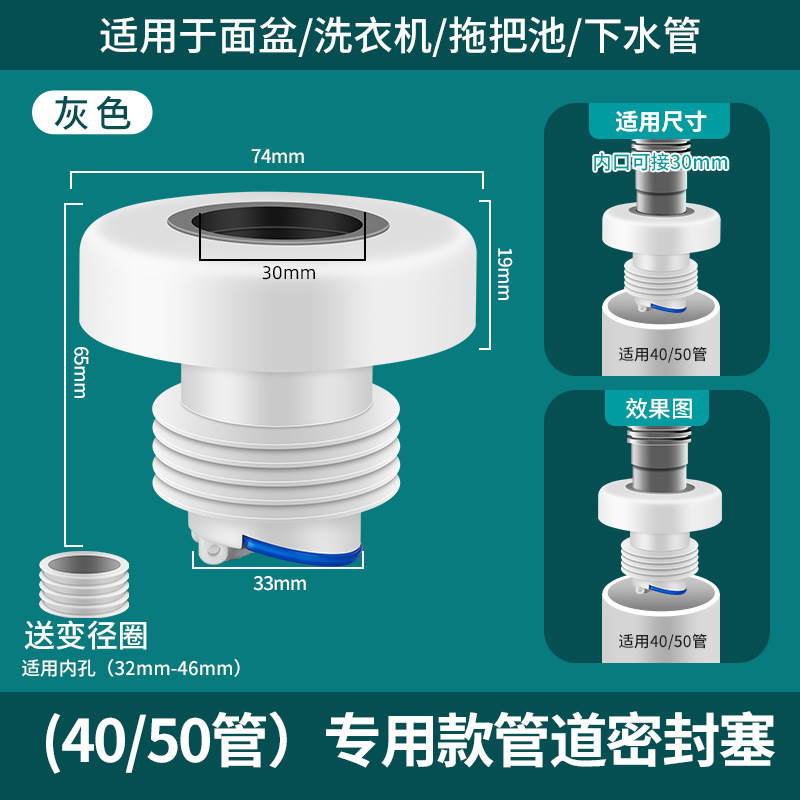 适用于面盆/洗衣机/拖把池/下水管

灰色

74mm

30mm

19mm

65mm

33mm

送变径圈
适用内孔（32mm-46mm）

适用尺寸
内口可接30mm
适用40/50管

效果图
适用40/50管

（40/50管）专用款管道密封塞