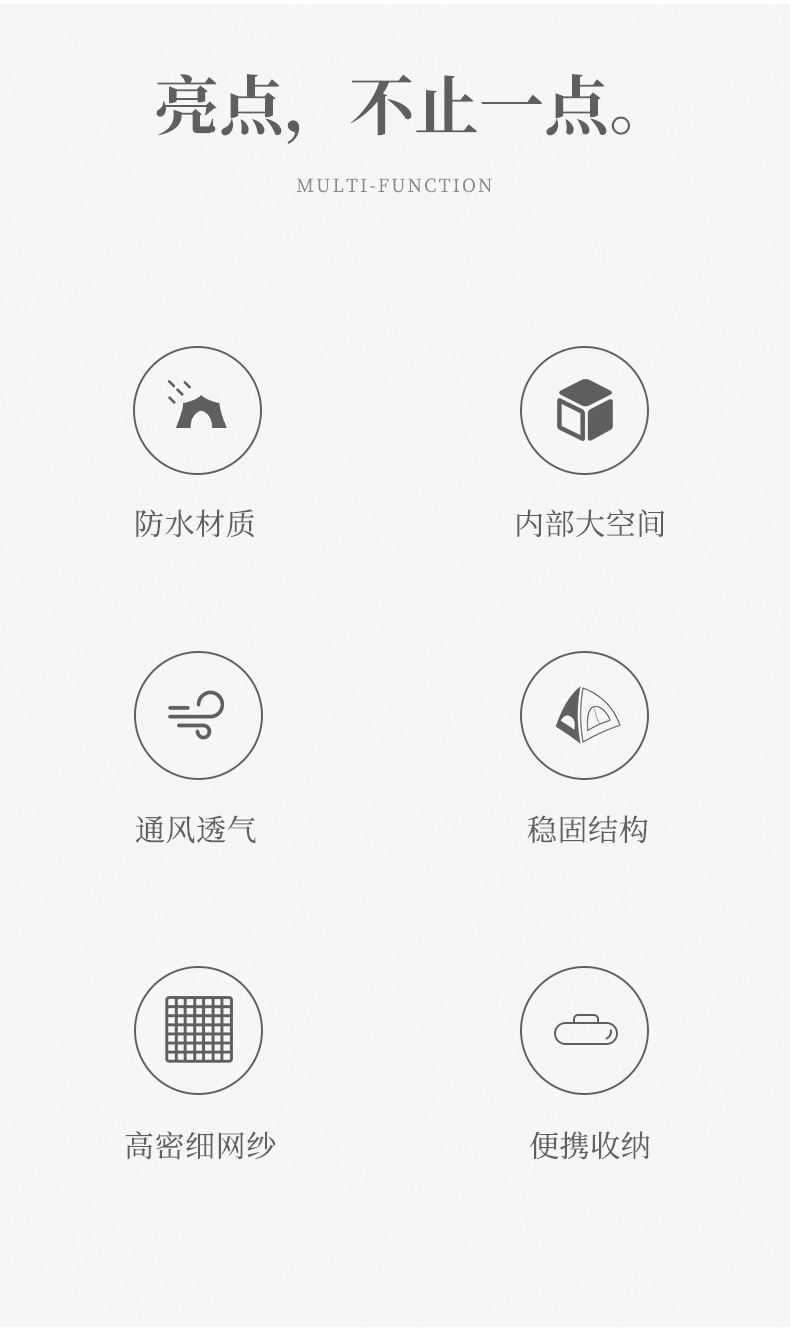 亮点，不止一点。

MULTI-FUNCTION

防水材质

内部大空间

通风透气

稳固结构

高密细网纱

便携收纳