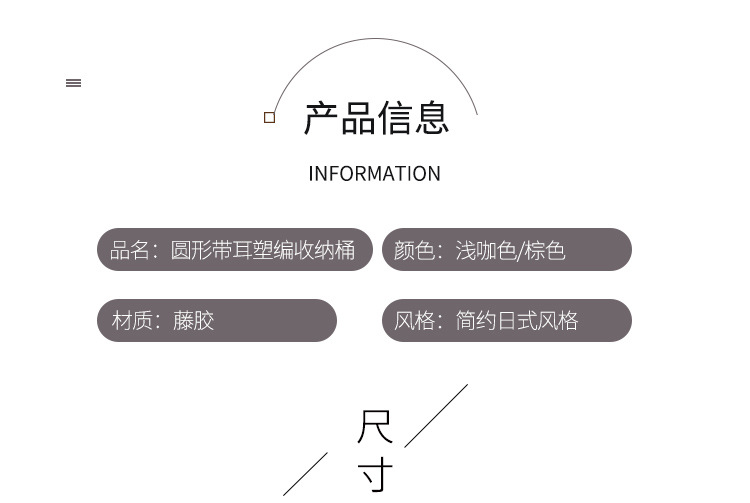 产品信息

INFORMATION

品名：圆形带耳塑编收纳桶

颜色：浅咖色/棕色

材质：藤胶

风格：简约日式风格

尺寸