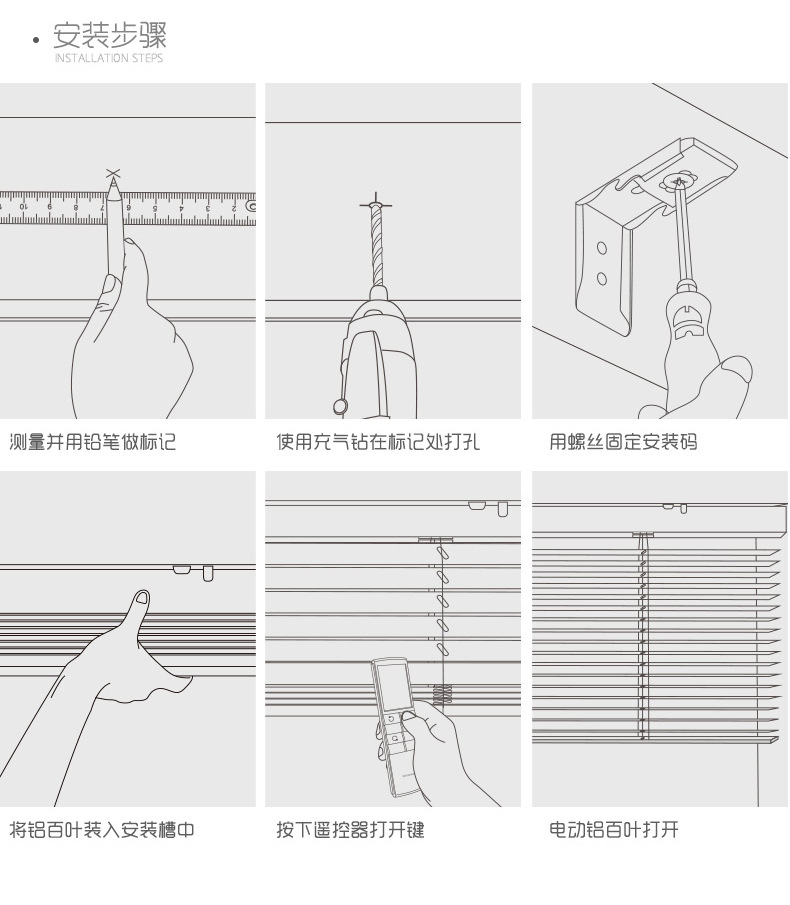 • 安装步骤
INSTALLATION STEPS

10 9 8 7 6 5 4 3 2

测量并用铅笔做标记

使用充气钻在标记处打孔

用螺丝固定安装码

将铝百叶装入安装槽中

按下遥控器打开键

电动铝百叶打开