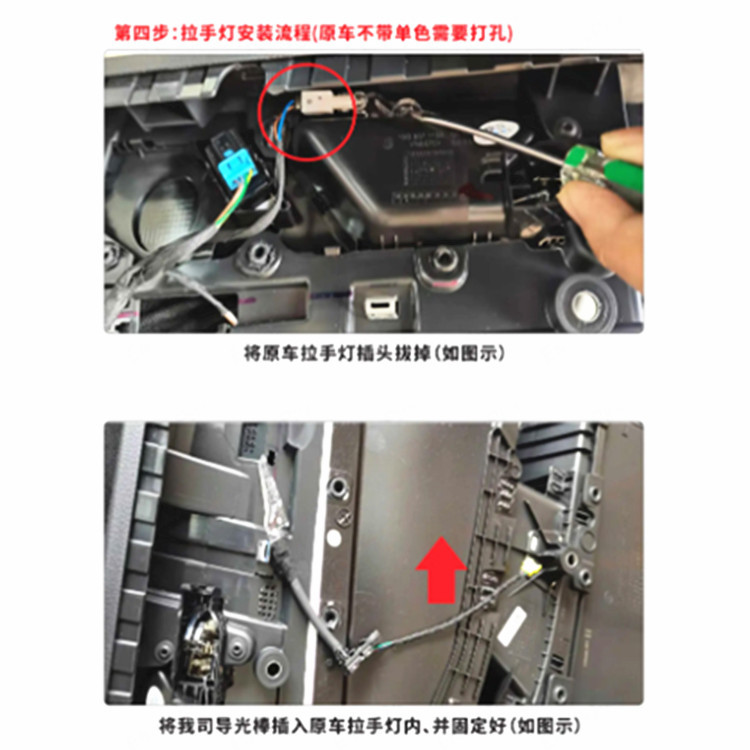 第四步：拉手灯安装流程(原车不带单色需要打孔)

将原车拉手灯插头拔掉(如图示)

将我司导光棒插入原车拉手灯内、并固定好(如图示)