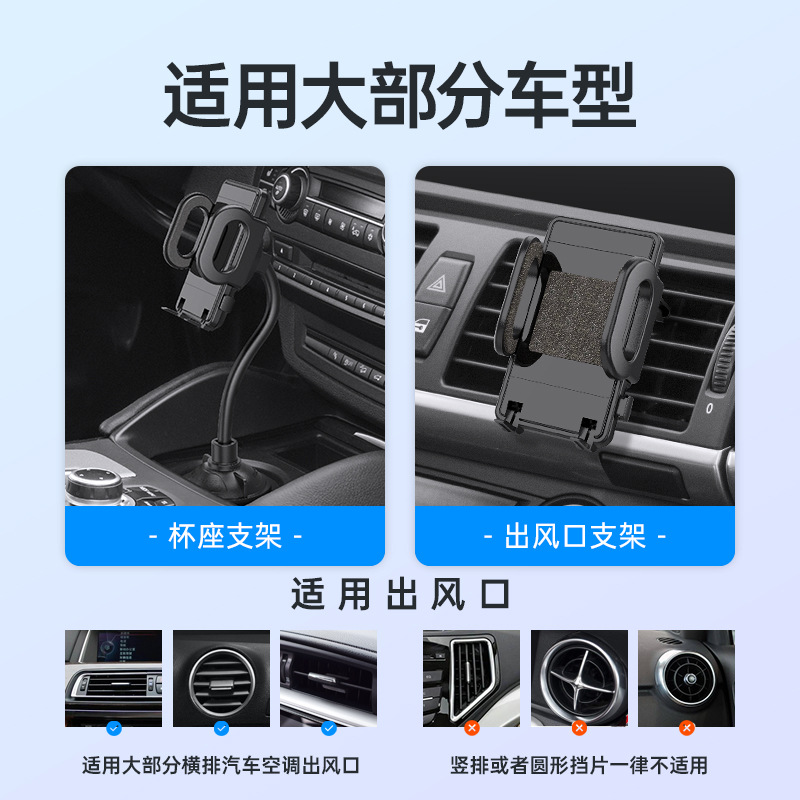 适用大部分车型

- 杯座支架 -

- 出风口支架 -

适用出风口

适用大部分横排汽车空调出风口

竖排或者圆形挡片一律不适用