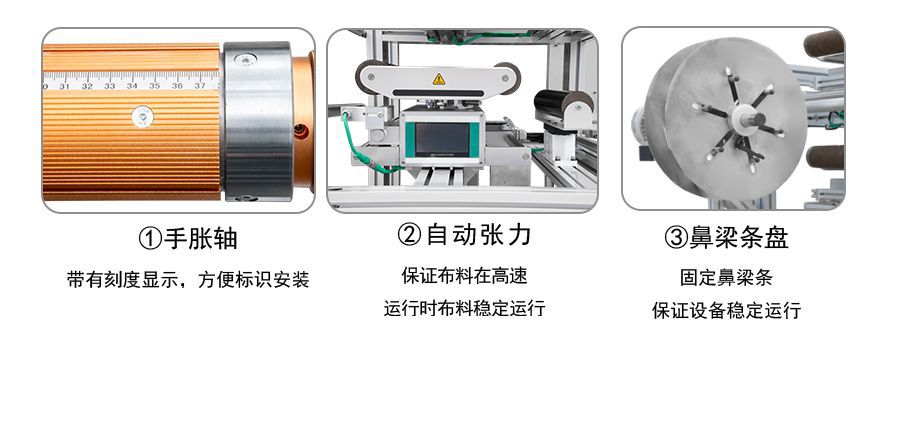 0 31 32 33 34 35 36 37

①手胀轴

带有刻度显示，方便标识安装

②自动张力

保证布料在高速

运行时布料稳定运行

③鼻梁条盘

固定鼻梁条

保证设备稳定运行