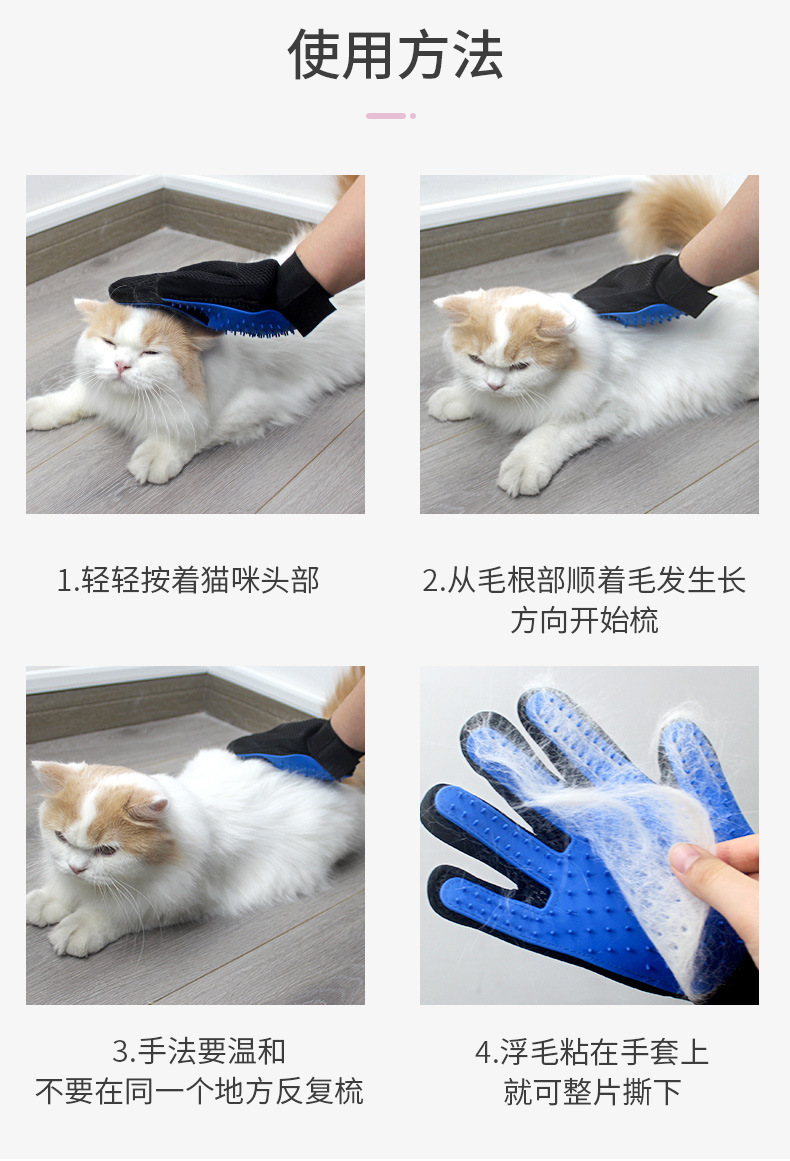 使用方法

1.轻轻按着猫咪头部

2.从毛根部顺着毛发生长方向开始梳

3.手法要温和
不要在同一个地方反复梳

4.浮毛粘在手套上
就可整片撕下