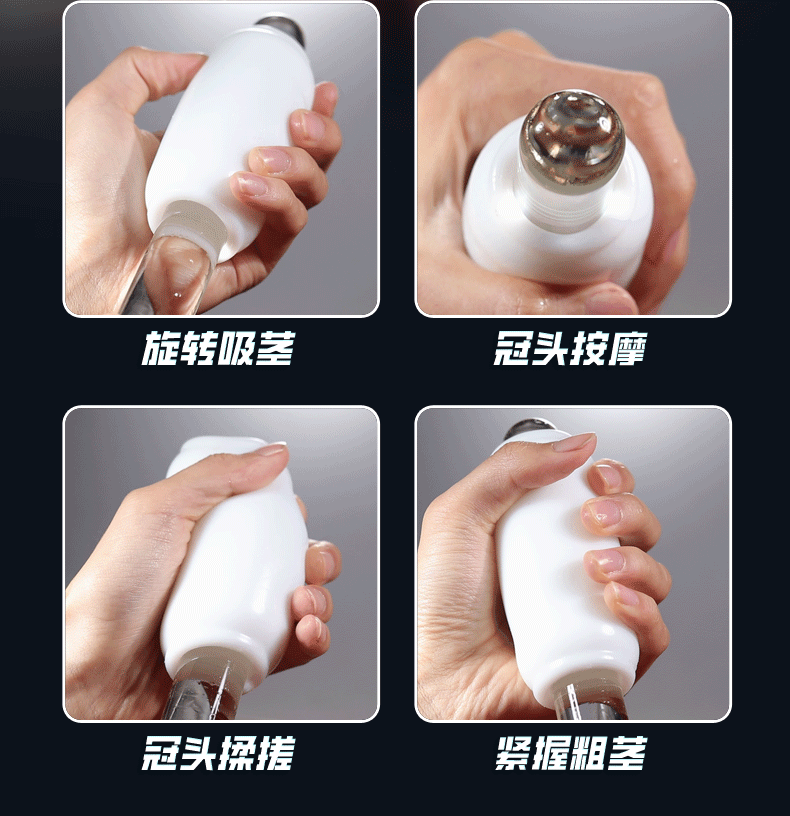 旋转吸茎

冠头按摩

冠头揉搓

紧握粗茎