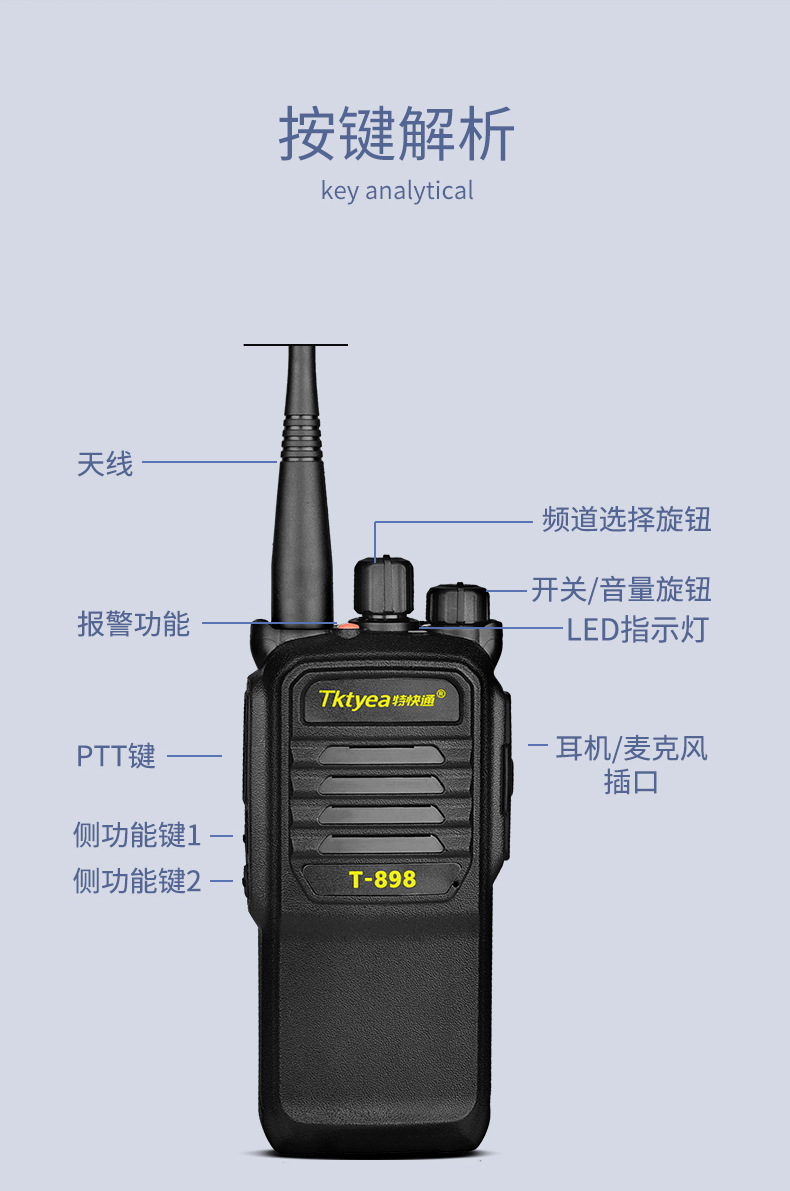 按键解析

key analytical

天线

频道选择旋钮

开关/音量旋钮

报警功能

LED指示灯

Tktyea特快通®

PTT键

耳机/麦克风插口

侧功能键1

侧功能键2

T-898