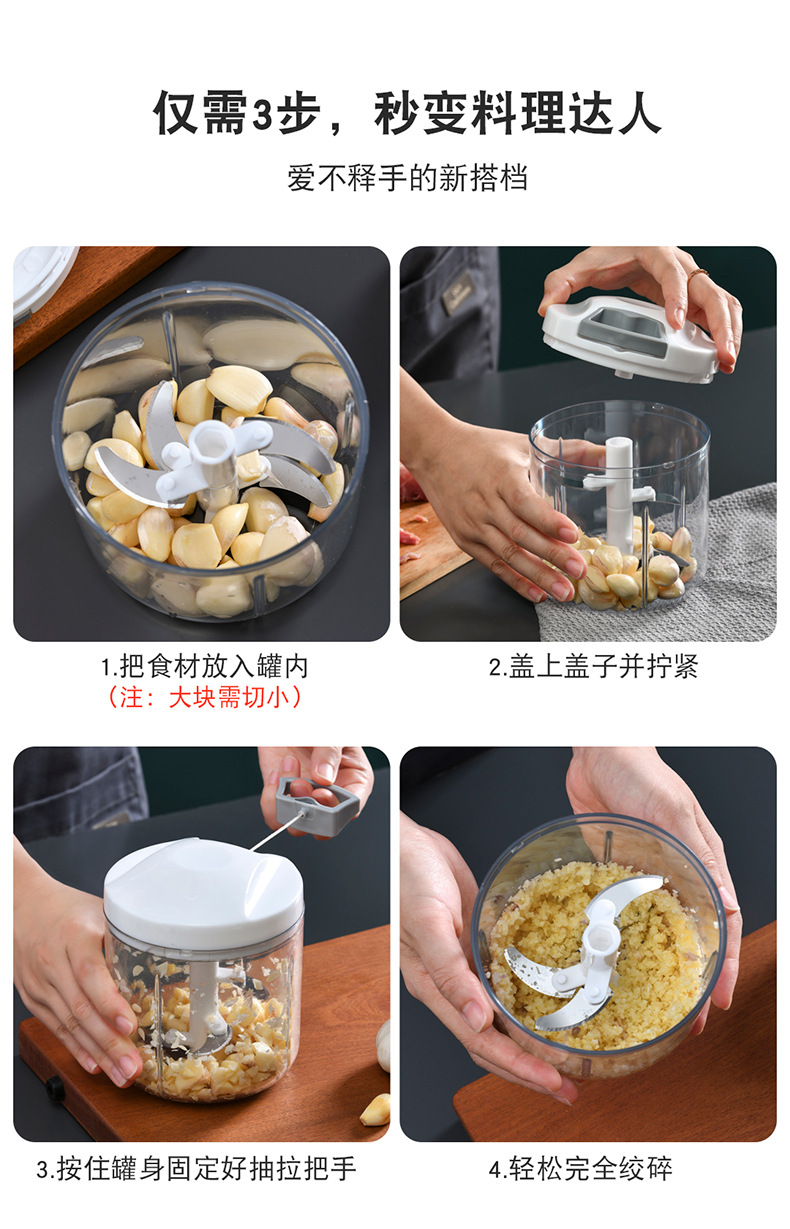 仅需3步，秒变料理达人

爱不释手的新搭档

1.把食材放入罐内
（注：大块需切小）

2.盖上盖子并拧紧

3.按住罐身固定好抽拉把手

4.轻松完全绞碎