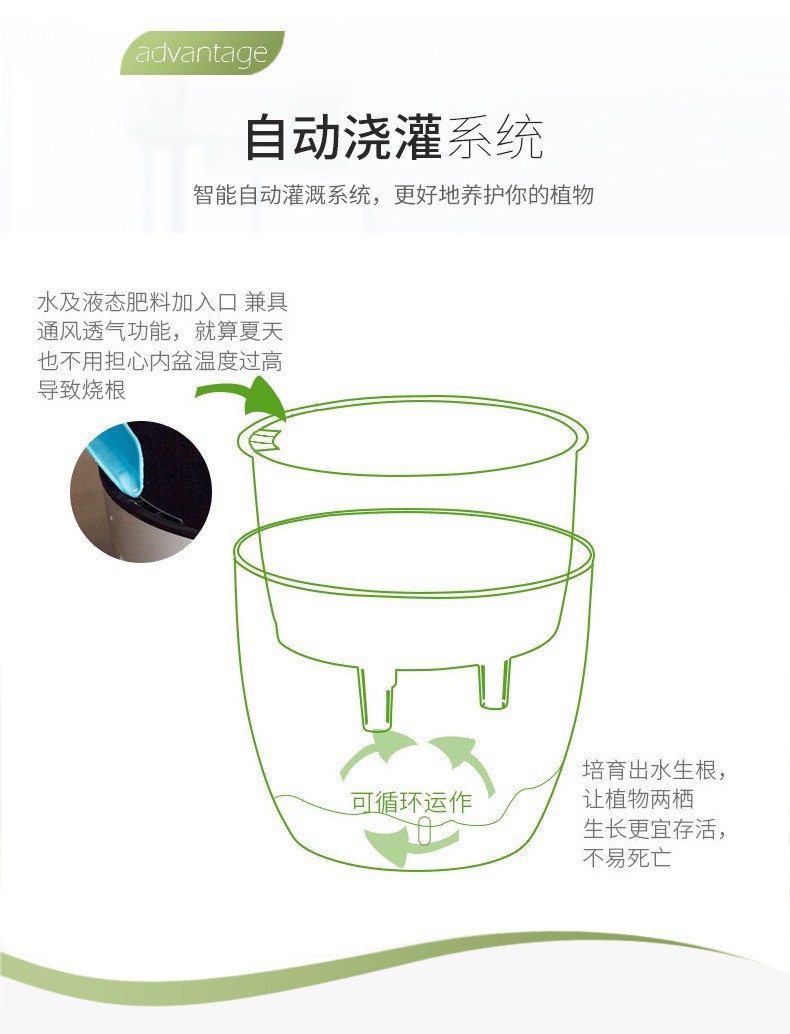 advantage

自动浇灌系统

智能自动灌溉系统，更好地养护你的植物

水及液态肥料加入口 兼具通风透气功能，就算夏天也不用担心内盆温度过高导致烧根

可循环运作

培育出水生根，让植物两栖生长更宜存活，不易死亡