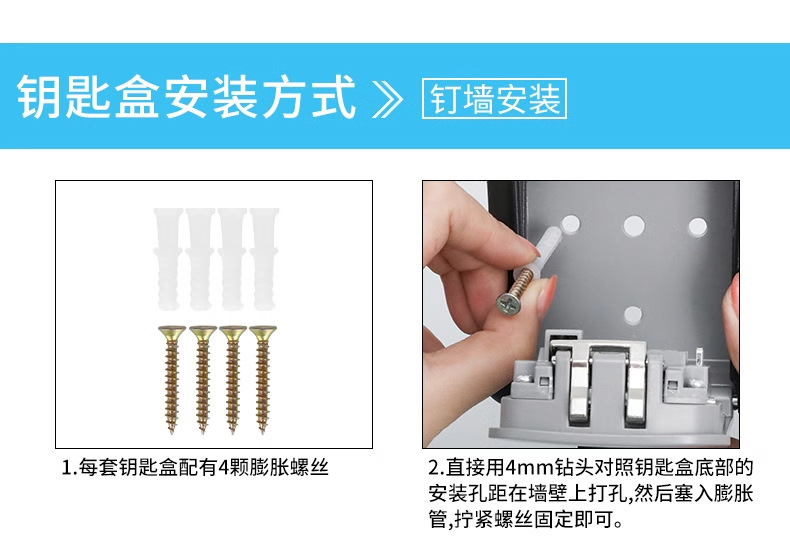 钥匙盒安装方式 》 钉墙安装

1.每套钥匙盒配有4颗膨胀螺丝

2.直接用4mm钻头对照钥匙盒底部的安装孔距在墙壁上打孔,然后塞入膨胀管,拧紧螺丝固定即可。